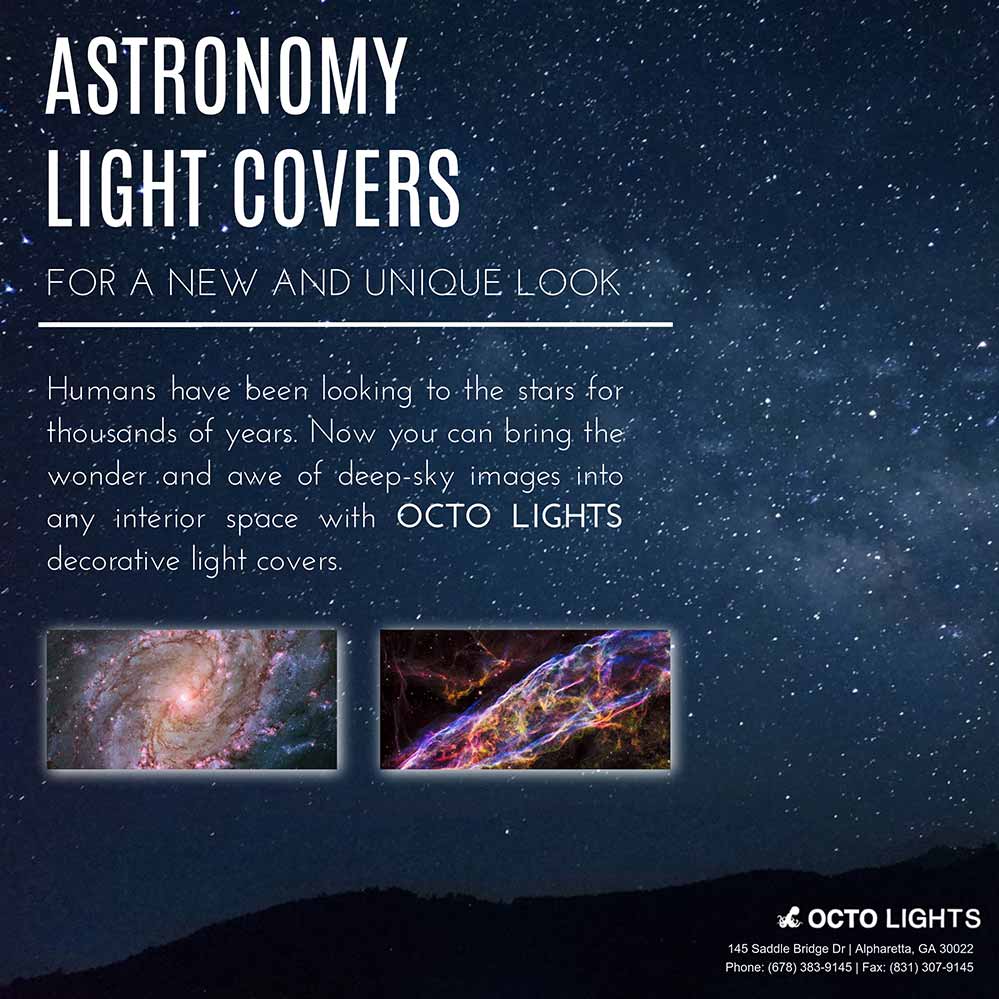 ASTRONOMY LIGHT COVERS

FOR A NEW AND UNIQUE LOOK

Humans have been looking to the stars for thousands of years. Now you can bring the wonder and awe of deep-sky images into any interior space with OCTO LIGHTS decorative light covers.

OCTO LIGHTS
145 Saddle Bridge Dr | Alpharetta, GA 30022
Phone: (678) 383-9145 | Fax: (831) 307-9145