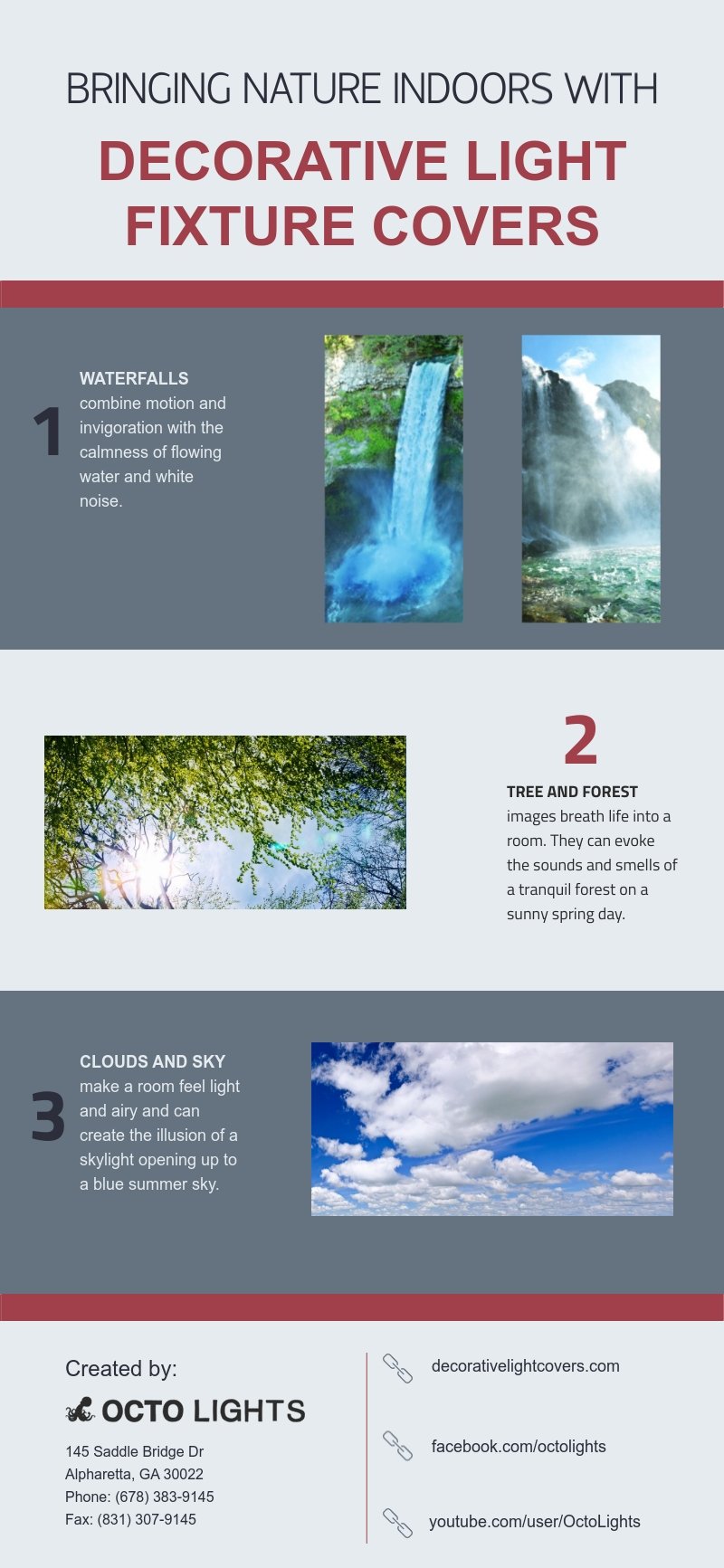 BRINGING NATURE INDOORS WITH

DECORATIVE LIGHT FIXTURE COVERS

1

WATERFALLS combine motion and invigoration with the calmness of flowing water and white noise.

2

TREE AND FOREST images breath life into a room. They can evoke the sounds and smells of a tranquil forest on a sunny spring day.

3

CLOUDS AND SKY make a room feel light and airy and can create the illusion of a skylight opening up to a blue summer sky.

Created by:

OCTO LIGHTS

145 Saddle Bridge Dr
Alpharetta, GA 30022
Phone: (678) 383-9145
Fax: (831) 307-9145

decorativelightcovers.com

facebook.com/octolights

youtube.com/user/OctoLights