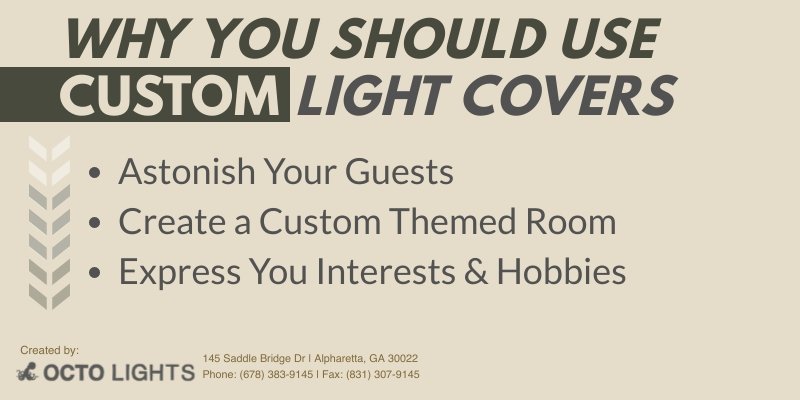 WHY YOU SHOULD USE CUSTOM LIGHT COVERS

• Astonish Your Guests
• Create a Custom Themed Room
• Express You Interests & Hobbies

Created by:
OCTO LIGHTS
145 Saddle Bridge Dr | Alpharetta, GA 30022
Phone: (678) 383-9145 | Fax: (831) 307-9145