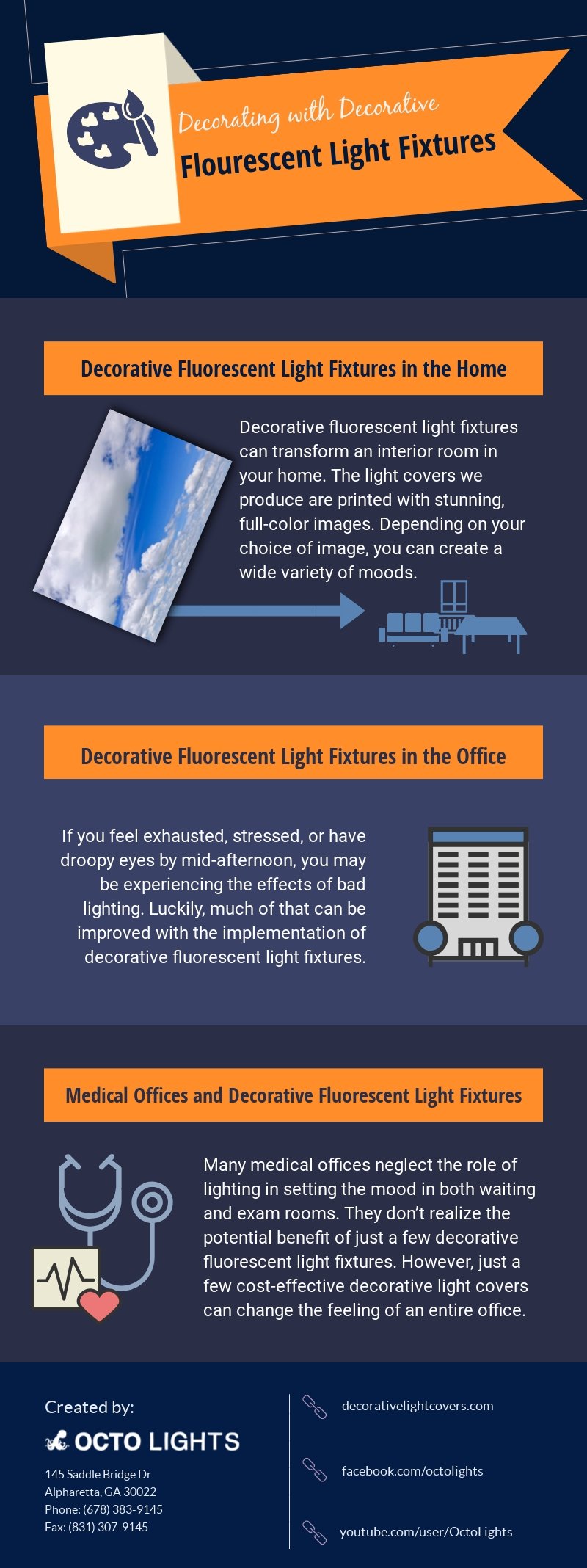 Decorating with Decorative
Flourescent Light Fixtures

Decorative Fluorescent Light Fixtures in the Home

Decorative fluorescent light fixtures can transform an interior room in your home. The light covers we produce are printed with stunning, full-color images. Depending on your choice of image, you can create a wide variety of moods.

Decorative Fluorescent Light Fixtures in the Office

If you feel exhausted, stressed, or have droopy eyes by mid-afternoon, you may be experiencing the effects of bad lighting. Luckily, much of that can be improved with the implementation of decorative fluorescent light fixtures.

Medical Offices and Decorative Fluorescent Light Fixtures

Many medical offices neglect the role of lighting in setting the mood in both waiting and exam rooms. They don't realize the potential benefit of just a few decorative fluorescent light fixtures. However, just a few cost-effective decorative light covers can change the feeling of an entire office.

Created by:
OCTO LIGHTS
145 Saddle Bridge Dr
Alpharetta, GA 30022
Phone: (678) 383-9145
Fax: (831) 307-9145

decorativelightcovers.com
facebook.com/octolights
youtube.com/user/OctoLights