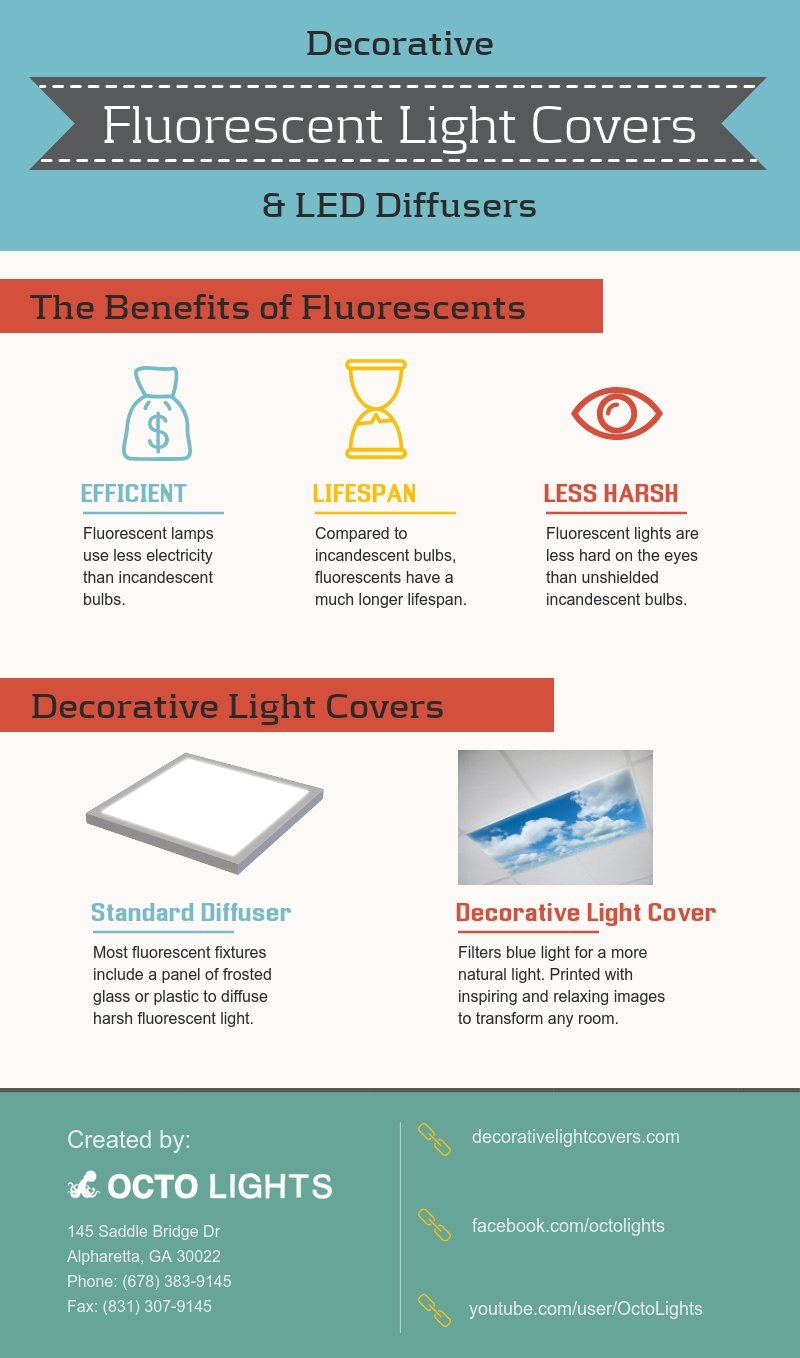 Decorative

Fluorescent Light Covers

& LED Diffusers

The Benefits of Fluorescents

$

EFFICIENT

Fluorescent lamps use less electricity than incandescent bulbs.

LIFESPAN

Compared to incandescent bulbs, fluorescents have a much longer lifespan.

LESS HARSH

Fluorescent lights are less hard on the eyes than unshielded incandescent bulbs.

Decorative Light Covers

Standard Diffuser

Most fluorescent fixtures include a panel of frosted glass or plastic to diffuse harsh fluorescent light.

Decorative Light Cover

Filters blue light for a more natural light. Printed with inspiring and relaxing images to transform any room.

Created by:

OCTO LIGHTS

145 Saddle Bridge Dr
Alpharetta, GA 30022
Phone: (678) 383-9145
Fax: (831) 307-9145

decorativelightcovers.com

facebook.com/octolights

youtube.com/user/OctoLights