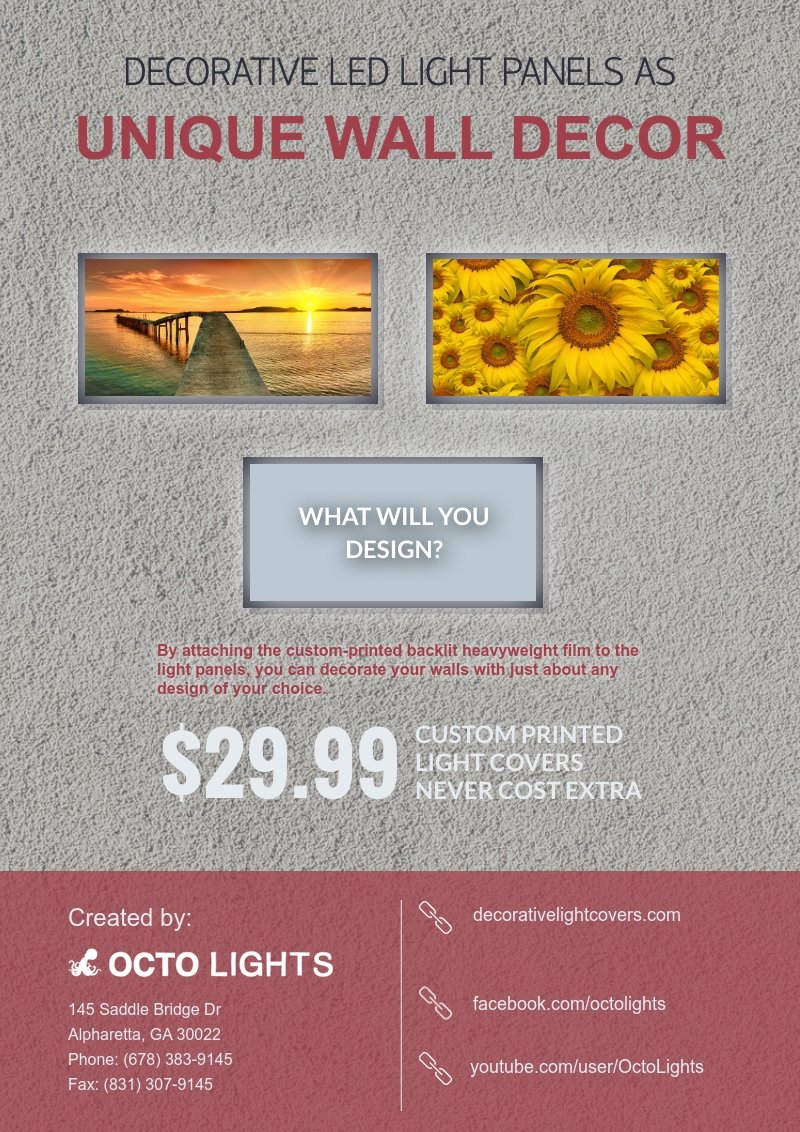 DECORATIVE LED LIGHT PANELS AS
UNIQUE WALL DECOR

WHAT WILL YOU DESIGN?

By attaching the custom-printed backlit heavyweight film to the light panels, you can decorate your walls with just about any design of your choice.

$29.99
CUSTOM PRINTED LIGHT COVERS NEVER COST EXTRA

Created by:
OCTO LIGHTS
145 Saddle Bridge Dr
Alpharetta, GA 30022
Phone: (678) 383-9145
Fax: (831) 307-9145

decorativelightcovers.com
facebook.com/octolights
youtube.com/user/OctoLights