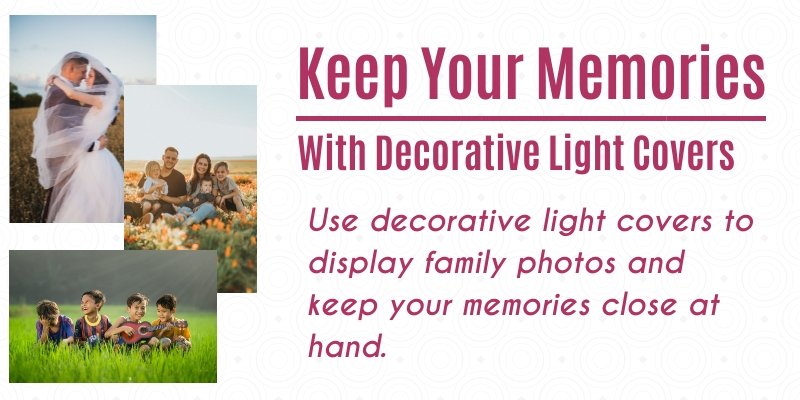 Keep Your Memories

With Decorative Light Covers

Use decorative light covers to display family photos and keep your memories close at hand.