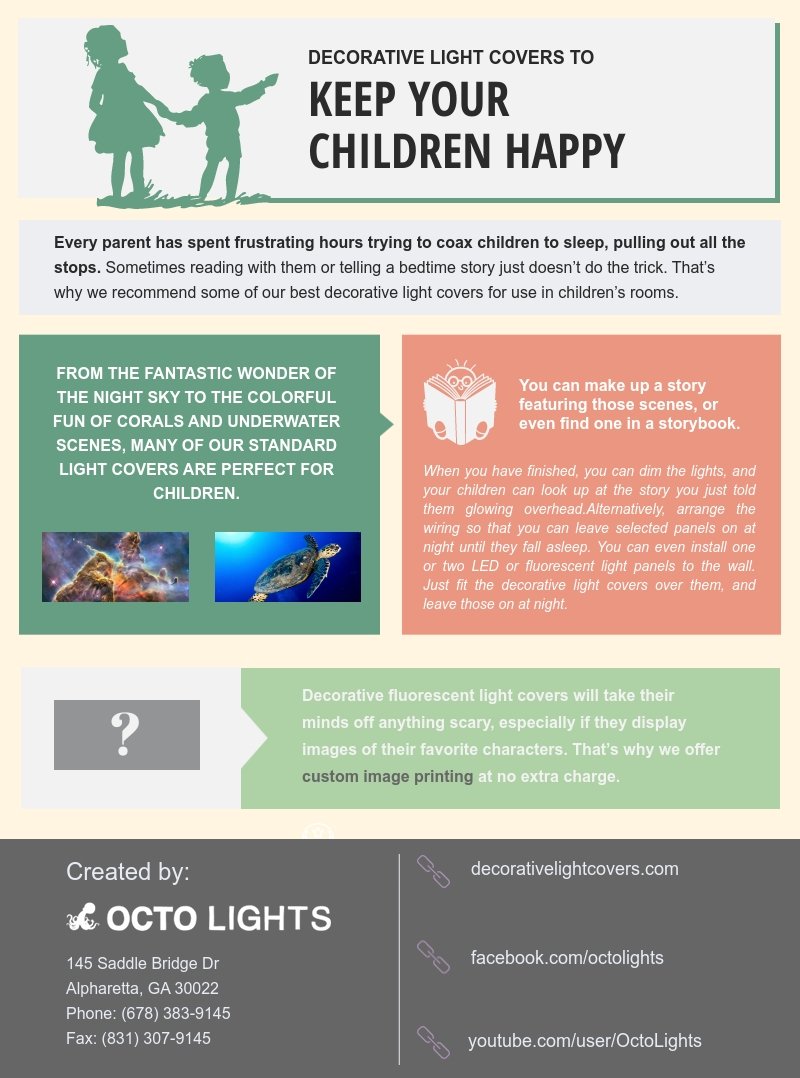 DECORATIVE LIGHT COVERS TO

KEEP YOUR CHILDREN HAPPY

Every parent has spent frustrating hours trying to coax children to sleep, pulling out all the stops. Sometimes reading with them or telling a bedtime story just doesn't do the trick. That's why we recommend some of our best decorative light covers for use in children's rooms.

FROM THE FANTASTIC WONDER OF THE NIGHT SKY TO THE COLORFUL FUN OF CORALS AND UNDERWATER SCENES, MANY OF OUR STANDARD LIGHT COVERS ARE PERFECT FOR CHILDREN.

You can make up a story featuring those scenes, or even find one in a storybook.

When you have finished, you can dim the lights, and your children can look up at the story you just told them glowing overhead.Alternatively, arrange the wiring so that you can leave selected panels on at night until they fall asleep. You can even install one or two LED or fluorescent light panels to the wall. Just fit the decorative light covers over them, and leave those on at night.

?

Decorative fluorescent light covers will take their minds off anything scary, especially if they display images of their favorite characters. That's why we offer custom image printing at no extra charge.

Created by:

OCTO LIGHTS

145 Saddle Bridge Dr
Alpharetta, GA 30022
Phone: (678) 383-9145
Fax: (831) 307-9145

decorativelightcovers.com

facebook.com/octolights

youtube.com/user/OctoLights