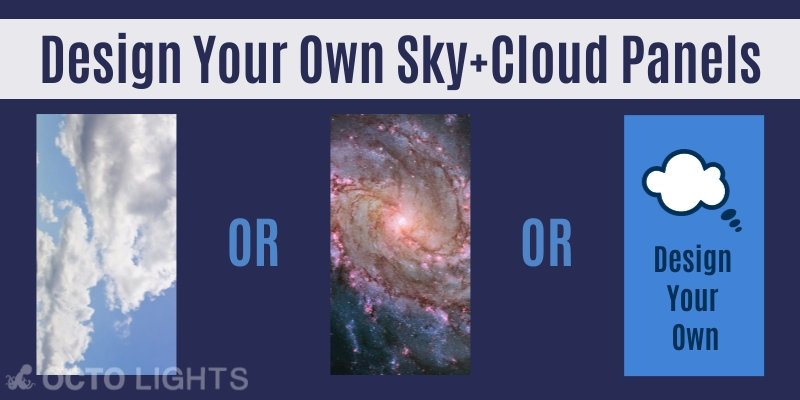 Design Your Own Sky+Cloud Panels

OR

OR

Design Your Own

OCTO LIGHTS