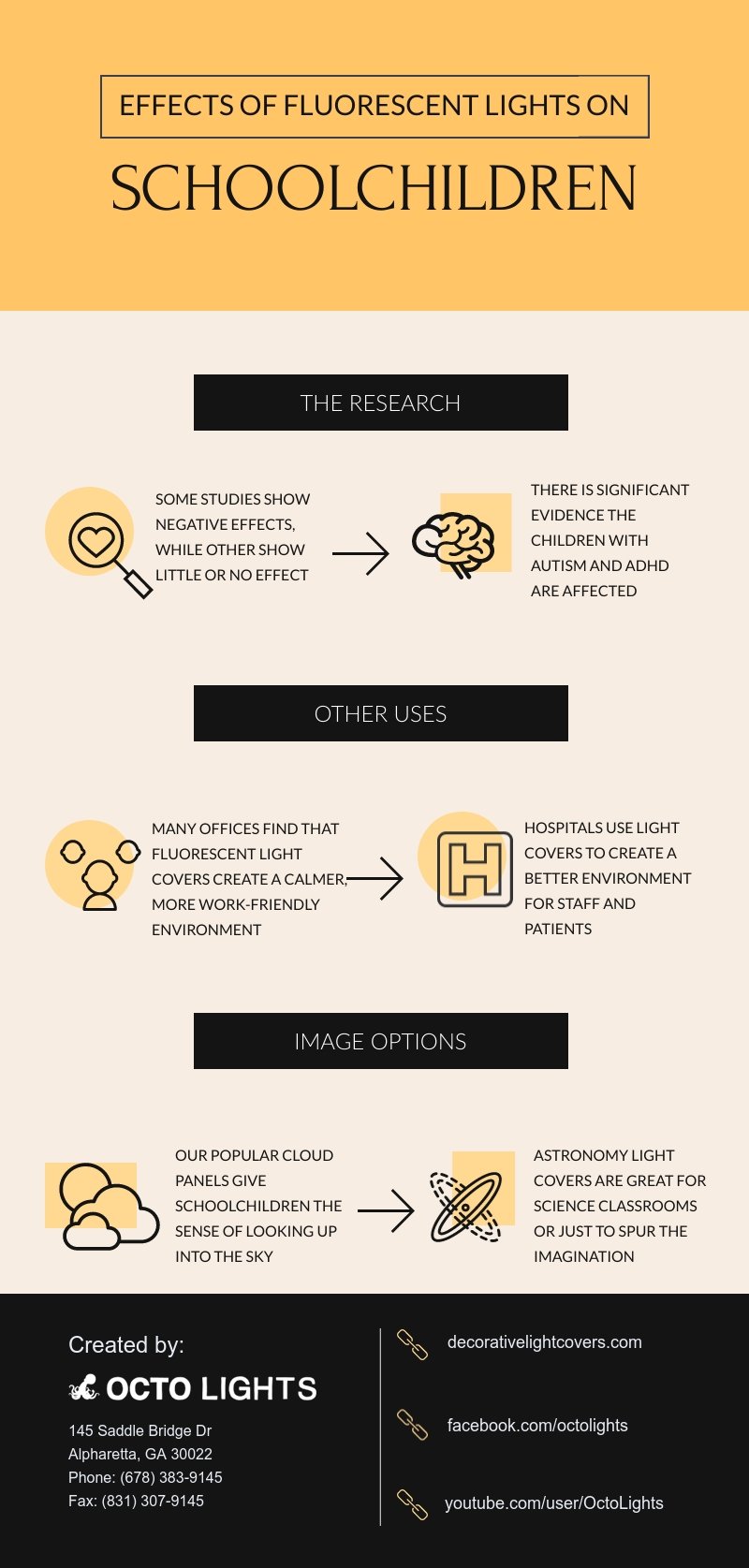 EFFECTS OF FLUORESCENT LIGHTS ON

SCHOOLCHILDREN

THE RESEARCH

SOME STUDIES SHOW NEGATIVE EFFECTS, WHILE OTHER SHOW LITTLE OR NO EFFECT

THERE IS SIGNIFICANT EVIDENCE THE CHILDREN WITH AUTISM AND ADHD ARE AFFECTED

OTHER USES

MANY OFFICES FIND THAT FLUORESCENT LIGHT COVERS CREATE A CALMER, MORE WORK-FRIENDLY ENVIRONMENT

HOSPITALS USE LIGHT COVERS TO CREATE A BETTER ENVIRONMENT FOR STAFF AND PATIENTS

IMAGE OPTIONS

OUR POPULAR CLOUD PANELS GIVE SCHOOLCHILDREN THE SENSE OF LOOKING UP INTO THE SKY

ASTRONOMY LIGHT COVERS ARE GREAT FOR SCIENCE CLASSROOMS OR JUST TO SPUR THE IMAGINATION

Created by:

OCTO LIGHTS

145 Saddle Bridge Dr
Alpharetta, GA 30022
Phone: (678) 383-9145
Fax: (831) 307-9145

decorativelightcovers.com

facebook.com/octolights

youtube.com/user/OctoLights