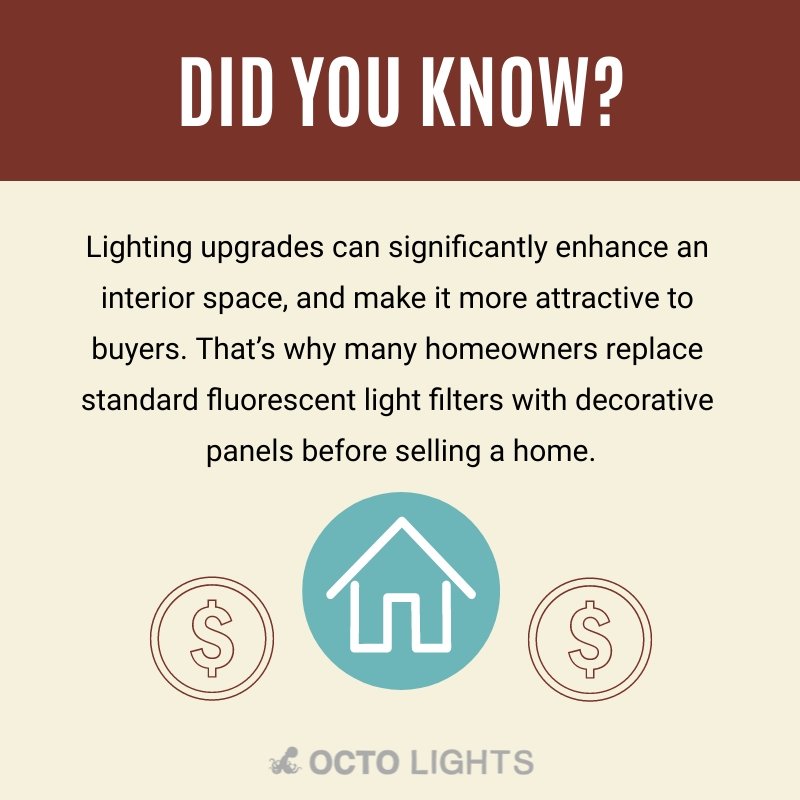 DID YOU KNOW?

Lighting upgrades can significantly enhance an interior space, and make it more attractive to buyers. That's why many homeowners replace standard fluorescent light filters with decorative panels before selling a home.

$

$

OCTO LIGHTS