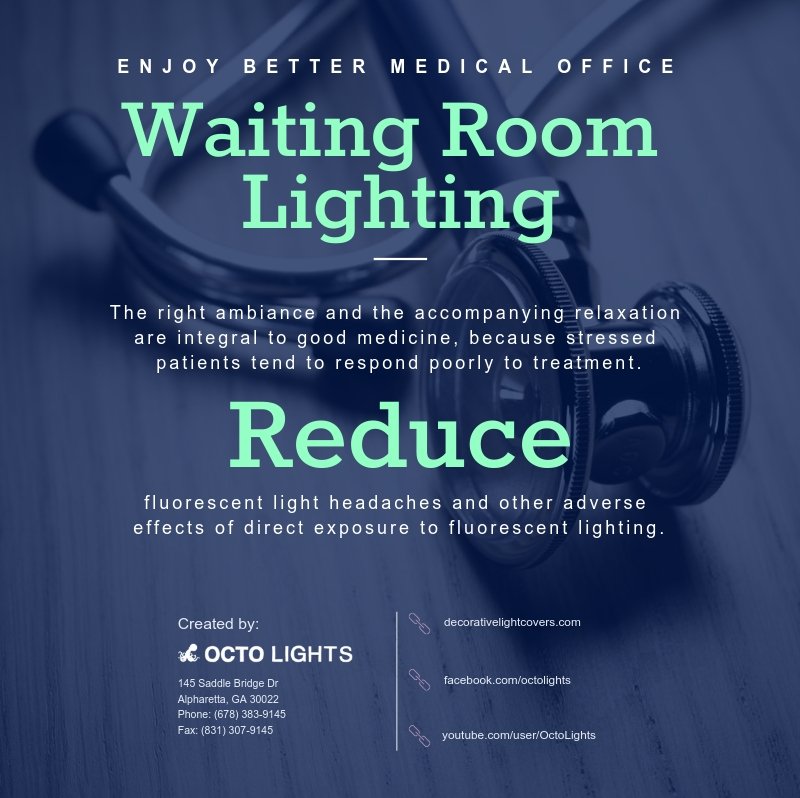 ENJOY BETTER MEDICAL OFFICE

Waiting Room Lighting

The right ambiance and the accompanying relaxation are integral to good medicine, because stressed patients tend to respond poorly to treatment.

Reduce

fluorescent light headaches and other adverse effects of direct exposure to fluorescent lighting.

Created by:

OCTO LIGHTS

145 Saddle Bridge Dr
Alpharetta, GA 30022
Phone: (678) 383-9145
Fax: (831) 307-9145

decorativelightcovers.com

facebook.com/octolights

youtube.com/user/OctoLights