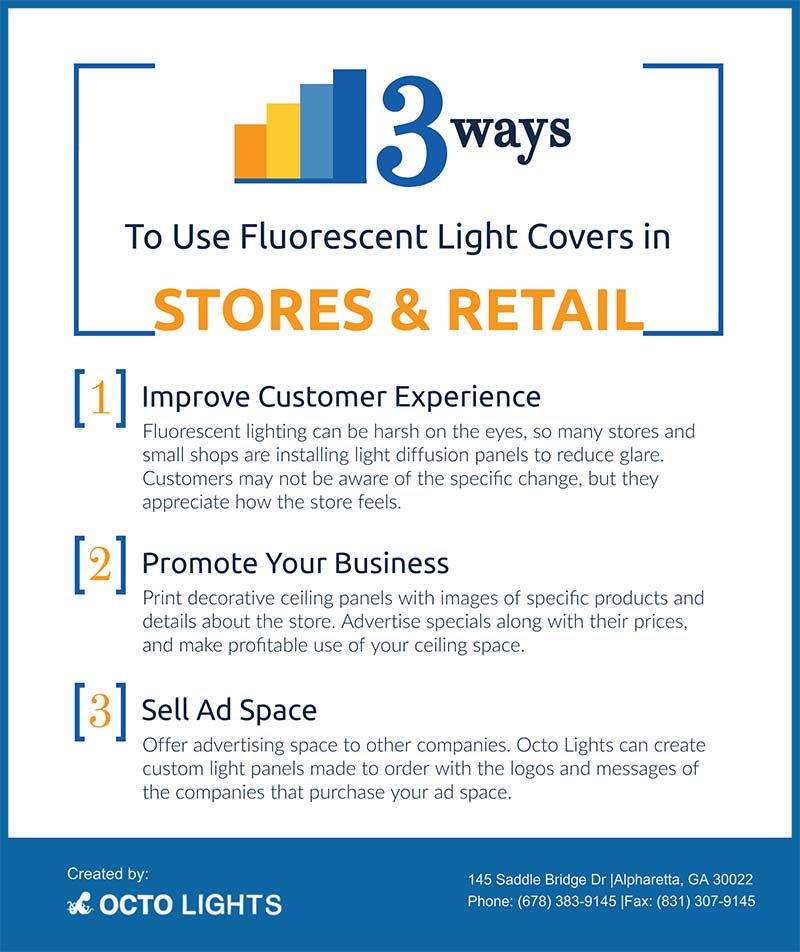 3 ways

To Use Fluorescent Light Covers in

STORES & RETAIL

[1] Improve Customer Experience

Fluorescent lighting can be harsh on the eyes, so many stores and small shops are installing light diffusion panels to reduce glare. Customers may not be aware of the specific change, but they appreciate how the store feels.

[2] Promote Your Business

Print decorative ceiling panels with images of specific products and details about the store. Advertise specials along with their prices, and make profitable use of your ceiling space.

[3] Sell Ad Space

Offer advertising space to other companies. Octo Lights can create custom light panels made to order with the logos and messages of the companies that purchase your ad space.

Created by:
OCTO LIGHTS

145 Saddle Bridge Dr |Alpharetta, GA 30022
Phone: (678) 383-9145 |Fax: (831) 307-9145