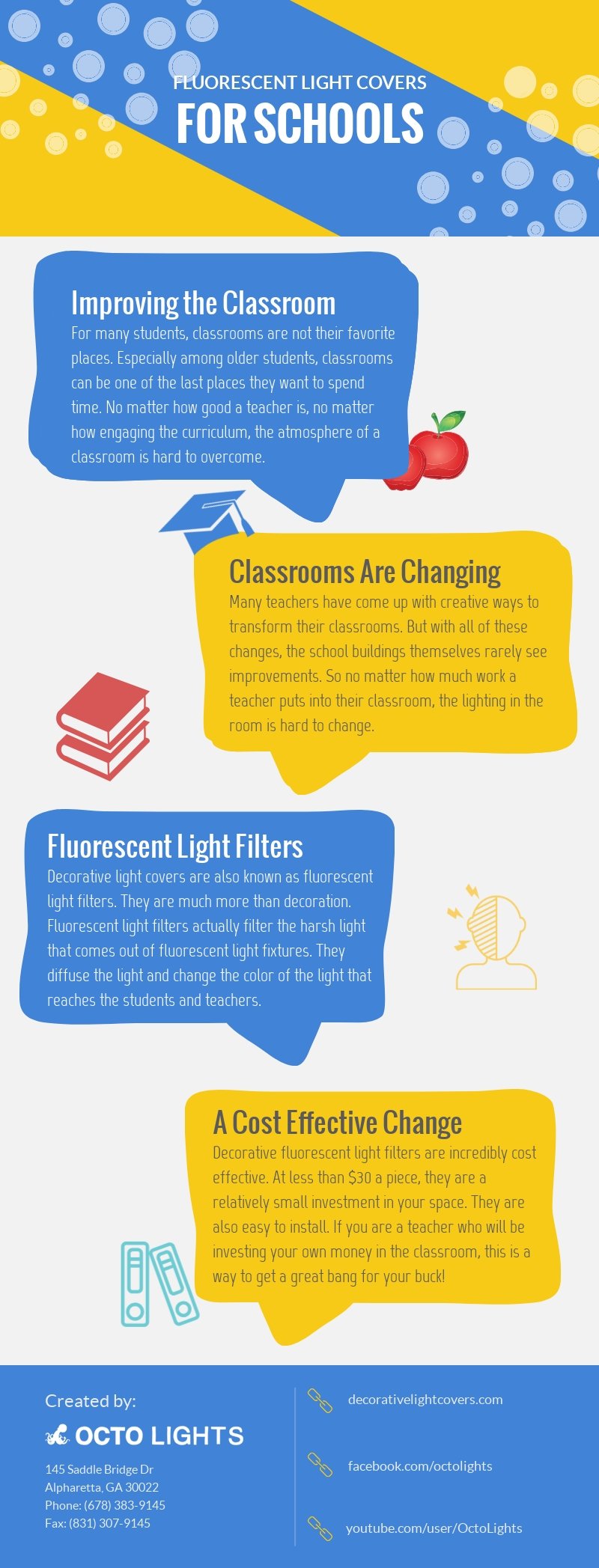 FLUORESCENT LIGHT COVERS
FOR SCHOOLS

Improving the Classroom
For many students, classrooms are not their favorite places. Especially among older students, classrooms can be one of the last places they want to spend time. No matter how good a teacher is, no matter how engaging the curriculum, the atmosphere of a classroom is hard to overcome.

Classrooms Are Changing
Many teachers have come up with creative ways to transform their classrooms. But with all of these changes, the school buildings themselves rarely see improvements. So no matter how much work a teacher puts into their classroom, the lighting in the room is hard to change.

Fluorescent Light Filters
Decorative light covers are also known as fluorescent light filters. They are much more than decoration. Fluorescent light filters actually filter the harsh light that comes out of fluorescent light fixtures. They diffuse the light and change the color of the light that reaches the students and teachers.

A Cost Effective Change
Decorative fluorescent light filters are incredibly cost effective. At less than $30 a piece, they are a relatively small investment in your space. They are also easy to install. If you are a teacher who will be investing your own money in the classroom, this is a way to get a great bang for your buck!

Created by:
OCTO LIGHTS
145 Saddle Bridge Dr
Alpharetta, GA 30022
Phone: (678) 383-9145
Fax: (831) 307-9145

decorativelightcovers.com
facebook.com/octolights
youtube.com/user/OctoLights