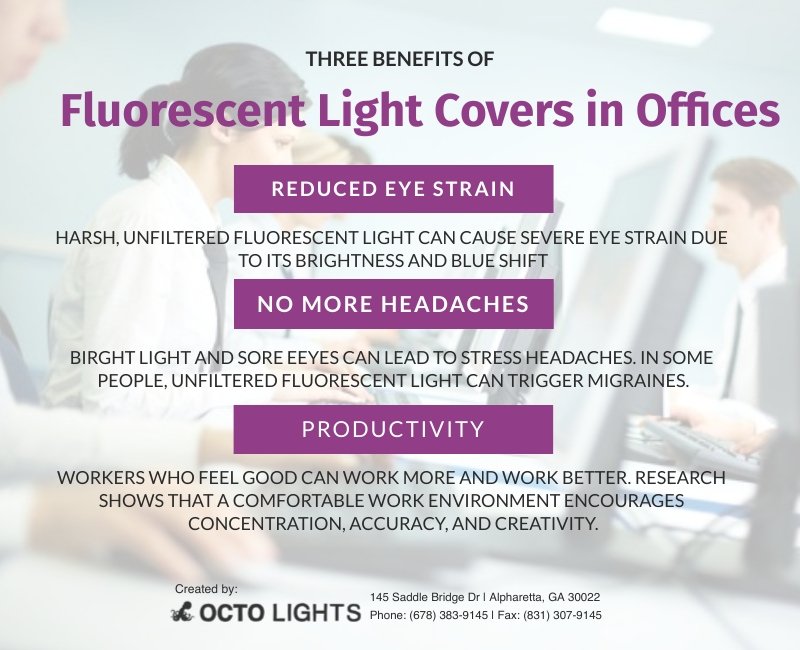 THREE BENEFITS OF

Fluorescent Light Covers in Offices

REDUCED EYE STRAIN

HARSH, UNFILTERED FLUORESCENT LIGHT CAN CAUSE SEVERE EYE STRAIN DUE TO ITS BRIGHTNESS AND BLUE SHIFT

NO MORE HEADACHES

BIRGHT LIGHT AND SORE EEYES CAN LEAD TO STRESS HEADACHES. IN SOME PEOPLE, UNFILTERED FLUORESCENT LIGHT CAN TRIGGER MIGRAINES.

PRODUCTIVITY

WORKERS WHO FEEL GOOD CAN WORK MORE AND WORK BETTER. RESEARCH SHOWS THAT A COMFORTABLE WORK ENVIRONMENT ENCOURAGES CONCENTRATION, ACCURACY, AND CREATIVITY.

Created by:
OCTO LIGHTS
145 Saddle Bridge Dr | Alpharetta, GA 30022
Phone: (678) 383-9145 | Fax: (831) 307-9145