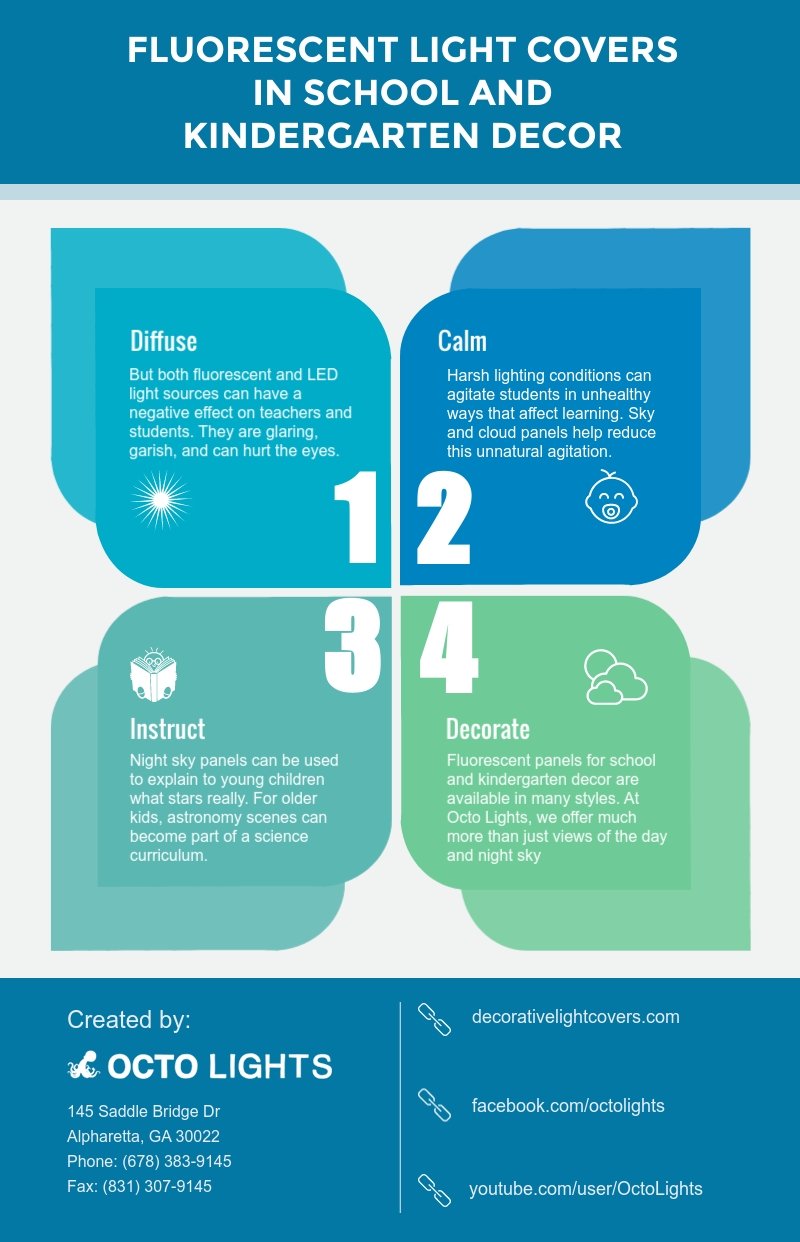 FLUORESCENT LIGHT COVERS IN SCHOOL AND KINDERGARTEN DECOR

Diffuse

But both fluorescent and LED light sources can have a negative effect on teachers and students. They are glaring, garish, and can hurt the eyes.

1

Calm

Harsh lighting conditions can agitate students in unhealthy ways that affect learning. Sky and cloud panels help reduce this unnatural agitation.

2

3

Instruct

Night sky panels can be used to explain to young children what stars really. For older kids, astronomy scenes can become part of a science curriculum.

4

Decorate

Fluorescent panels for school and kindergarten decor are available in many styles. At Octo Lights, we offer much more than just views of the day and night sky

Created by:

OCTO LIGHTS

145 Saddle Bridge Dr
Alpharetta, GA 30022
Phone: (678) 383-9145
Fax: (831) 307-9145

decorativelightcovers.com

facebook.com/octolights

youtube.com/user/OctoLights