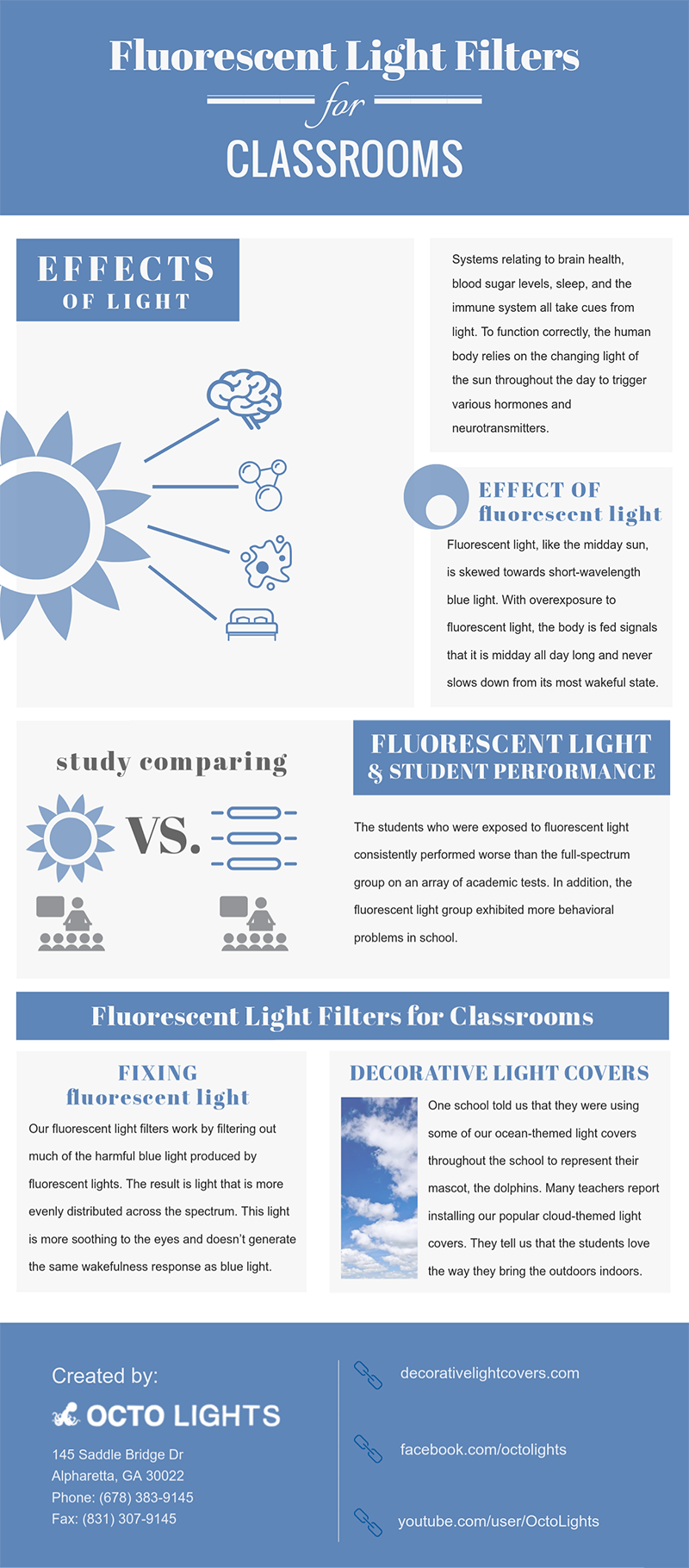 Fluorescent Light Filters
for
CLASSROOMS

EFFECTS
OF LIGHT

Systems relating to brain health, blood sugar levels, sleep, and the immune system all take cues from light. To function correctly, the human body relies on the changing light of the sun throughout the day to trigger various hormones and neurotransmitters.

EFFECT OF
fluorescent light

Fluorescent light, like the midday sun, is skewed towards short-wavelength blue light. With overexposure to fluorescent light, the body is fed signals that it is midday all day long and never slows down from its most wakeful state.

study comparing

VS.

FLUORESCENT LIGHT
& STUDENT PERFORMANCE

The students who were exposed to fluorescent light consistently performed worse than the full-spectrum group on an array of academic tests. In addition, the fluorescent light group exhibited more behavioral problems in school.

Fluorescent Light Filters for Classrooms

FIXING
fluorescent light

Our fluorescent light filters work by filtering out much of the harmful blue light produced by fluorescent lights. The result is light that is more evenly distributed across the spectrum. This light is more soothing to the eyes and doesn't generate the same wakefulness response as blue light.

DECORATIVE LIGHT COVERS

One school told us that they were using some of our ocean-themed light covers throughout the school to represent their mascot, the dolphins. Many teachers report installing our popular cloud-themed light covers. They tell us that the students love the way they bring the outdoors indoors.

Created by:
OCTO LIGHTS
145 Saddle Bridge Dr
Alpharetta, GA 30022
Phone: (678) 383-9145
Fax: (831) 307-9145

decorativelightcovers.com
facebook.com/octolights
youtube.com/user/OctoLights