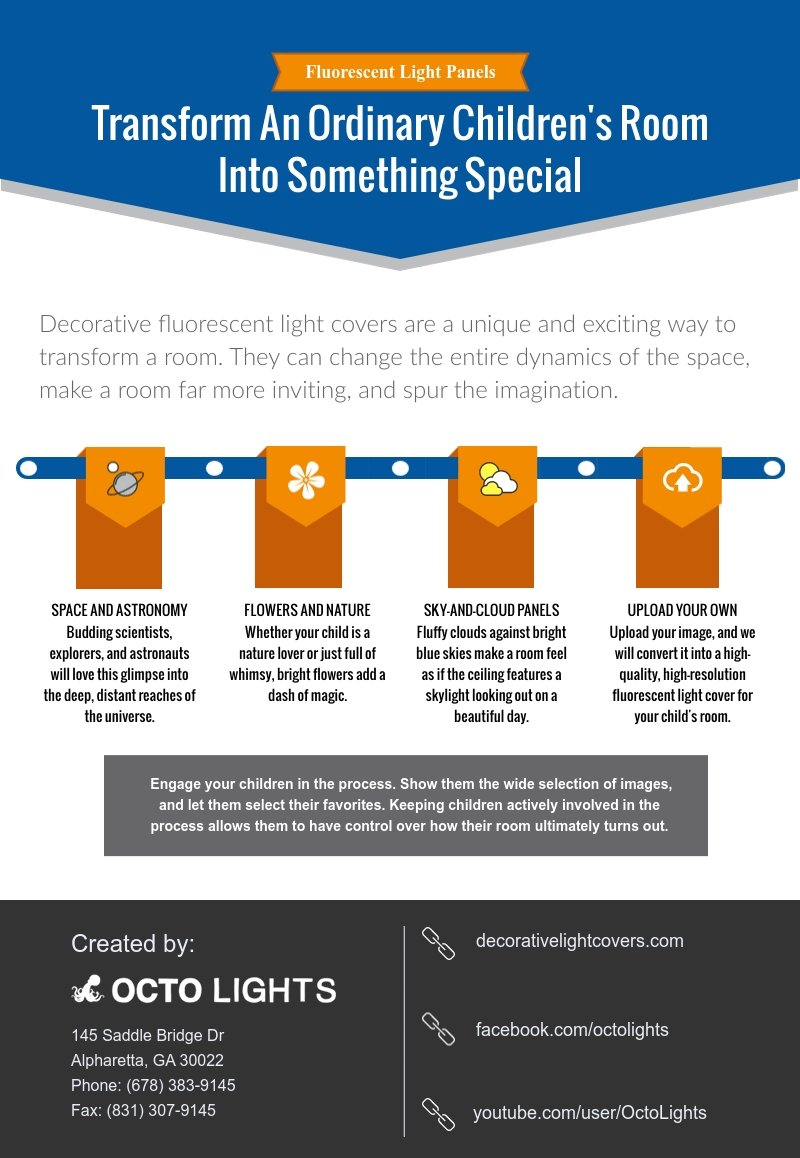 Fluorescent Light Panels

Transform An Ordinary Children's Room Into Something Special

Decorative fluorescent light covers are a unique and exciting way to transform a room. They can change the entire dynamics of the space, make a room far more inviting, and spur the imagination.

SPACE AND ASTRONOMY
Budding scientists, explorers, and astronauts will love this glimpse into the deep, distant reaches of the universe.

FLOWERS AND NATURE
Whether your child is a nature lover or just full of whimsy, bright flowers add a dash of magic.

SKY-AND-CLOUD PANELS
Fluffy clouds against bright blue skies make a room feel as if the ceiling features a skylight looking out on a beautiful day.

UPLOAD YOUR OWN
Upload your image, and we will convert it into a high-quality, high-resolution fluorescent light cover for your child's room.

Engage your children in the process. Show them the wide selection of images, and let them select their favorites. Keeping children actively involved in the process allows them to have control over how their room ultimately turns out.

Created by:

OCTO LIGHTS

145 Saddle Bridge Dr
Alpharetta, GA 30022
Phone: (678) 383-9145
Fax: (831) 307-9145

decorativelightcovers.com

facebook.com/octolights

youtube.com/user/OctoLights