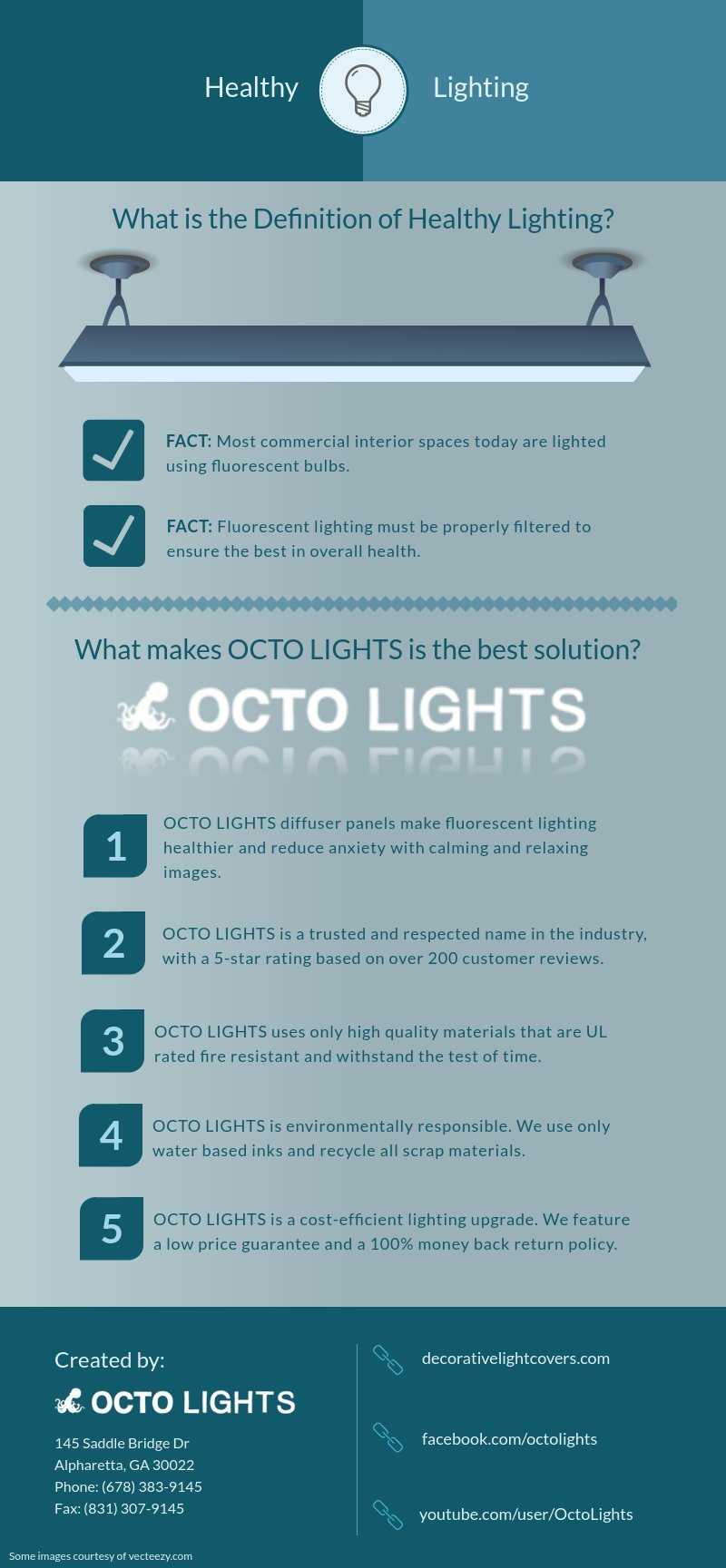 Healthy Lighting

What is the Definition of Healthy Lighting?

FACT: Most commercial interior spaces today are lighted using fluorescent bulbs.

FACT: Fluorescent lighting must be properly filtered to ensure the best in overall health.

What makes OCTO LIGHTS is the best solution?

OCTO LIGHTS

1 OCTO LIGHTS diffuser panels make fluorescent lighting healthier and reduce anxiety with calming and relaxing images.

2 OCTO LIGHTS is a trusted and respected name in the industry, with a 5-star rating based on over 200 customer reviews.

3 OCTO LIGHTS uses only high quality materials that are UL rated fire resistant and withstand the test of time.

4 OCTO LIGHTS is environmentally responsible. We use only water based inks and recycle all scrap materials.

5 OCTO LIGHTS is a cost-efficient lighting upgrade. We feature a low price guarantee and a 100% money back return policy.

Created by:

OCTO LIGHTS

145 Saddle Bridge Dr
Alpharetta, GA 30022
Phone: (678) 383-9145
Fax: (831) 307-9145

decorativelightcovers.com

facebook.com/octolights

youtube.com/user/OctoLights

Some images courtesy of vecteezy.com