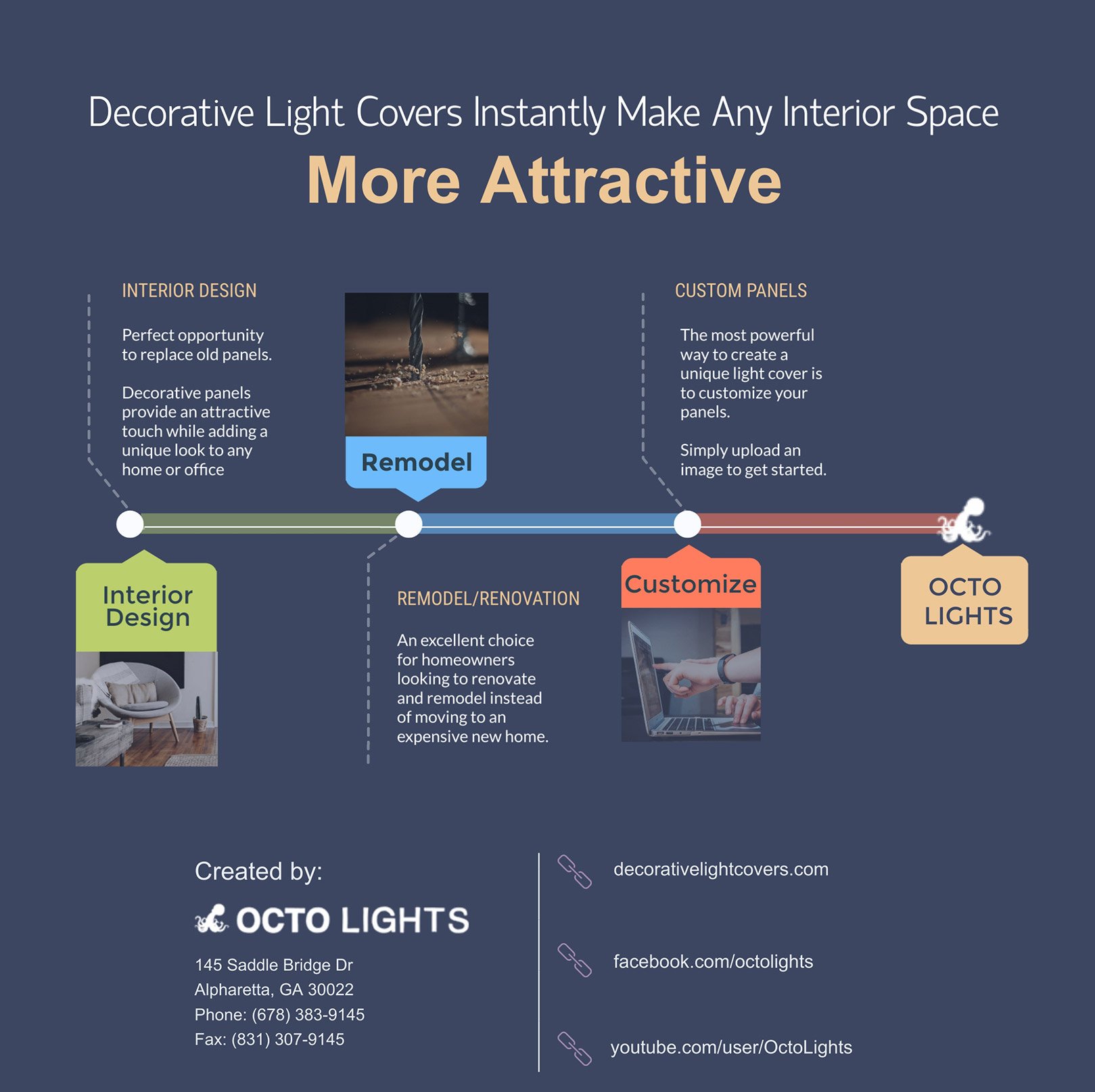 Decorative Light Covers Instantly Make Any Interior Space

More Attractive

INTERIOR DESIGN

Perfect opportunity to replace old panels.

Decorative panels provide an attractive touch while adding a unique look to any home or office

Remodel

CUSTOM PANELS

The most powerful way to create a unique light cover is to customize your panels.

Simply upload an image to get started.

Interior Design

REMODEL/RENOVATION

An excellent choice for homeowners looking to renovate and remodel instead of moving to an expensive new home.

Customize

OCTO LIGHTS

Created by:

OCTO LIGHTS

145 Saddle Bridge Dr
Alpharetta, GA 30022
Phone: (678) 383-9145
Fax: (831) 307-9145

decorativelightcovers.com

facebook.com/octolights

youtube.com/user/OctoLights