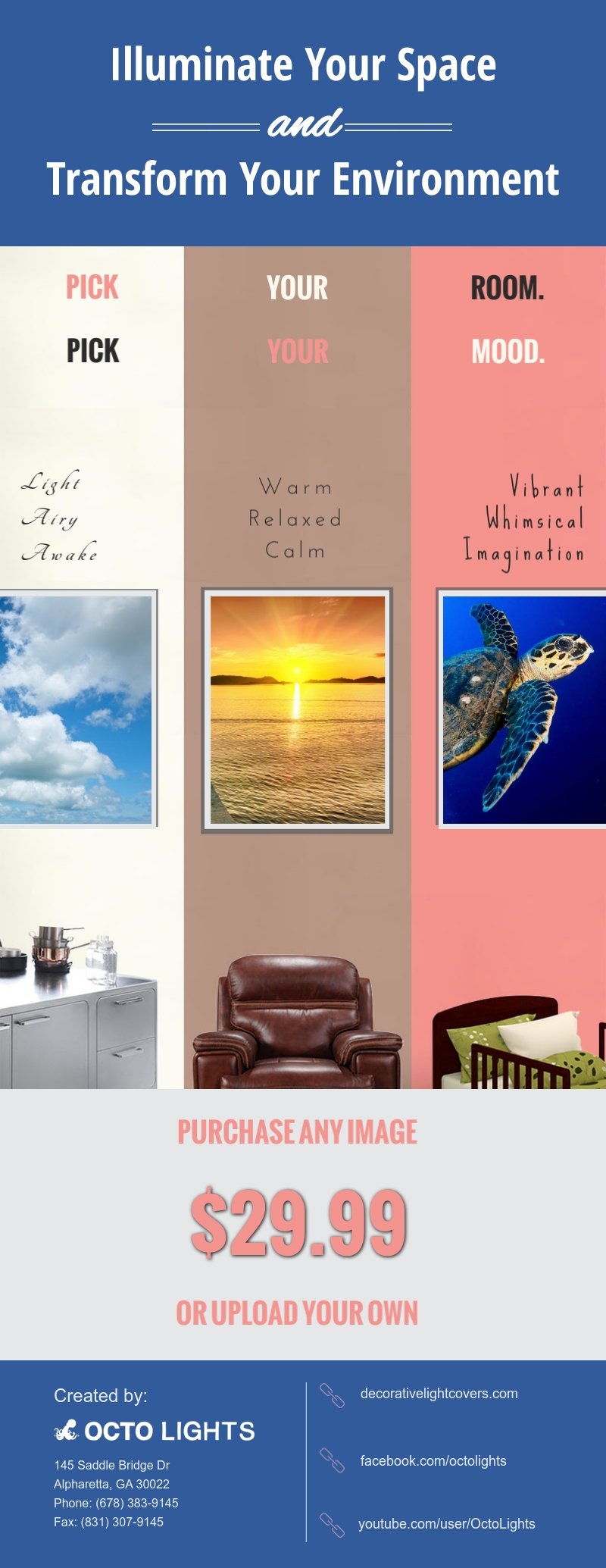 Illuminate Your Space

and

Transform Your Environment

PICK

YOUR

ROOM.

PICK

YOUR

MOOD.

Light
Airy
Awake

Warm
Relaxed
Calm

Vibrant
Whimsical
Imagination

PURCHASE ANY IMAGE

$29.99

OR UPLOAD YOUR OWN

Created by:

OCTO LIGHTS

145 Saddle Bridge Dr
Alpharetta, GA 30022
Phone: (678) 383-9145
Fax: (831) 307-9145

decorativelightcovers.com

facebook.com/octolights

youtube.com/user/OctoLights