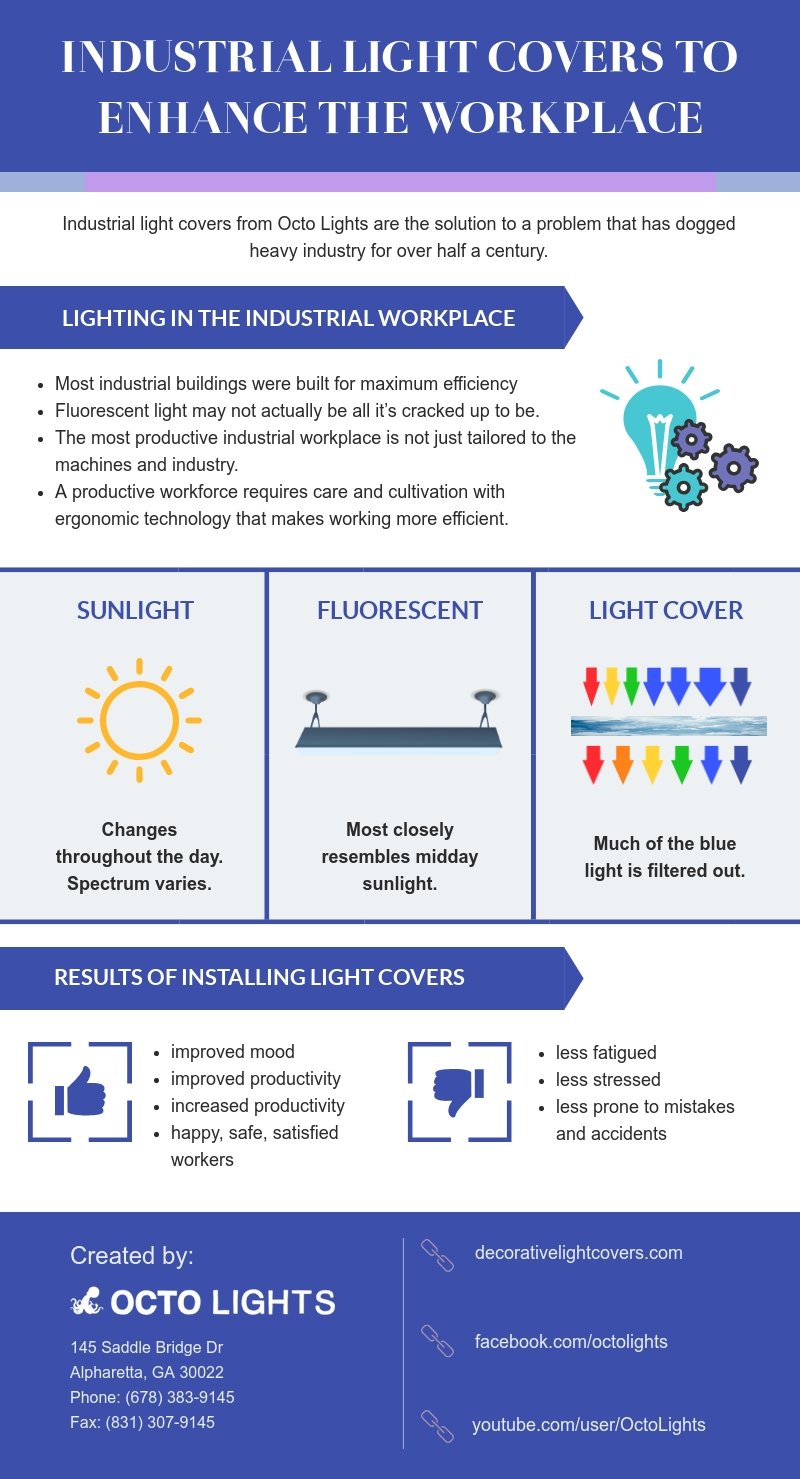 INDUSTRIAL LIGHT COVERS TO ENHANCE THE WORKPLACE

Industrial light covers from Octo Lights are the solution to a problem that has dogged heavy industry for over half a century.

LIGHTING IN THE INDUSTRIAL WORKPLACE

- Most industrial buildings were built for maximum efficiency
- Fluorescent light may not actually be all it's cracked up to be.
- The most productive industrial workplace is not just tailored to the machines and industry.
- A productive workforce requires care and cultivation with ergonomic technology that makes working more efficient.

SUNLIGHT

Changes throughout the day. Spectrum varies.

FLUORESCENT

Most closely resembles midday sunlight.

LIGHT COVER

Much of the blue light is filtered out.

RESULTS OF INSTALLING LIGHT COVERS

- improved mood
- improved productivity
- increased productivity
- happy, safe, satisfied workers

- less fatigued
- less stressed
- less prone to mistakes and accidents

Created by:

OCTO LIGHTS

145 Saddle Bridge Dr
Alpharetta, GA 30022
Phone: (678) 383-9145
Fax: (831) 307-9145

decorativelightcovers.com

facebook.com/octolights

youtube.com/user/OctoLights