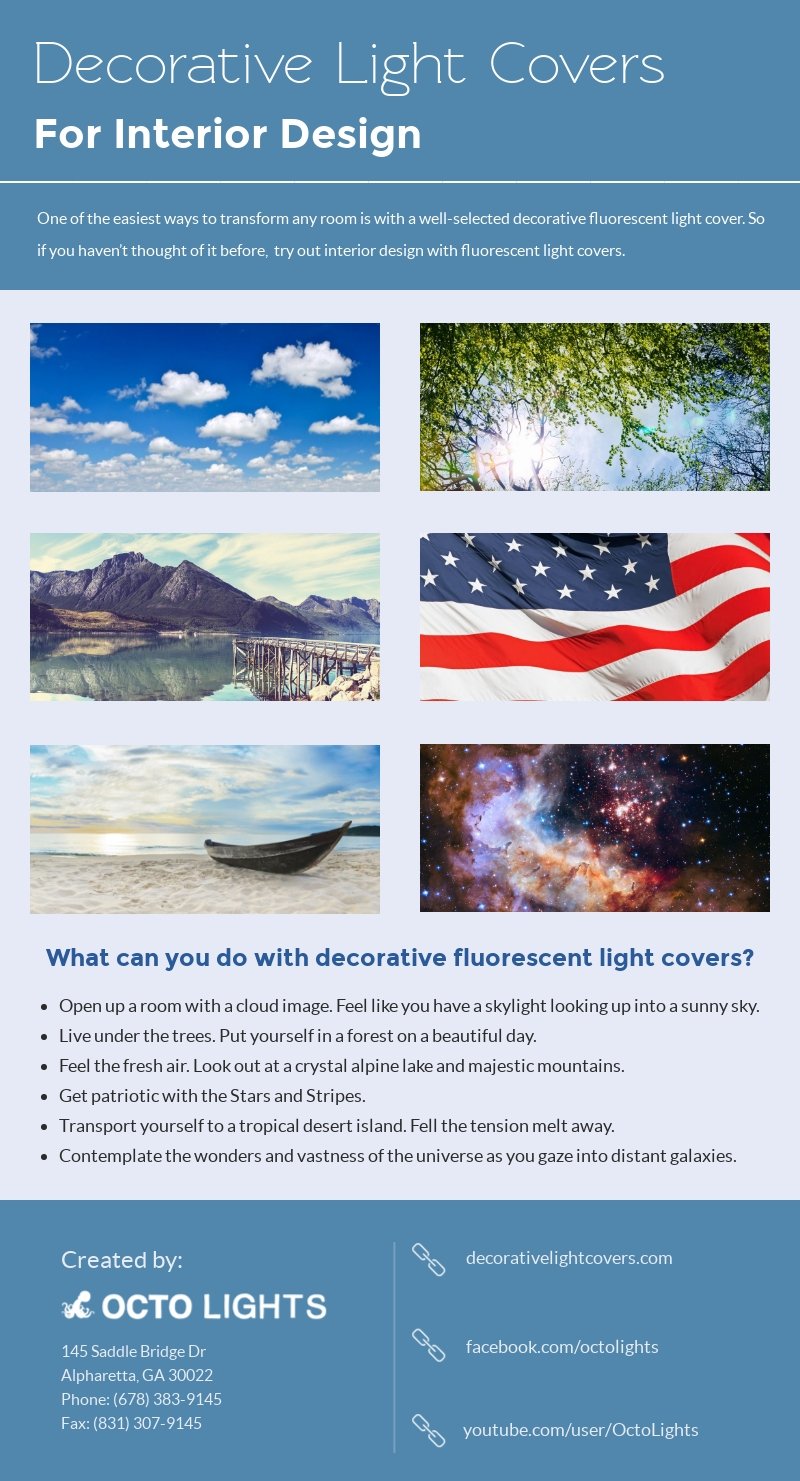 Decorative Light Covers
For Interior Design

One of the easiest ways to transform any room is with a well-selected decorative fluorescent light cover. So if you haven't thought of it before, try out interior design with fluorescent light covers.

What can you do with decorative fluorescent light covers?

- Open up a room with a cloud image. Feel like you have a skylight looking up into a sunny sky.
- Live under the trees. Put yourself in a forest on a beautiful day.
- Feel the fresh air. Look out at a crystal alpine lake and majestic mountains.
- Get patriotic with the Stars and Stripes.
- Transport yourself to a tropical desert island. Fell the tension melt away.
- Contemplate the wonders and vastness of the universe as you gaze into distant galaxies.

Created by:
OCTO LIGHTS
145 Saddle Bridge Dr
Alpharetta, GA 30022
Phone: (678) 383-9145
Fax: (831) 307-9145

decorativelightcovers.com

facebook.com/octolights

youtube.com/user/OctoLights