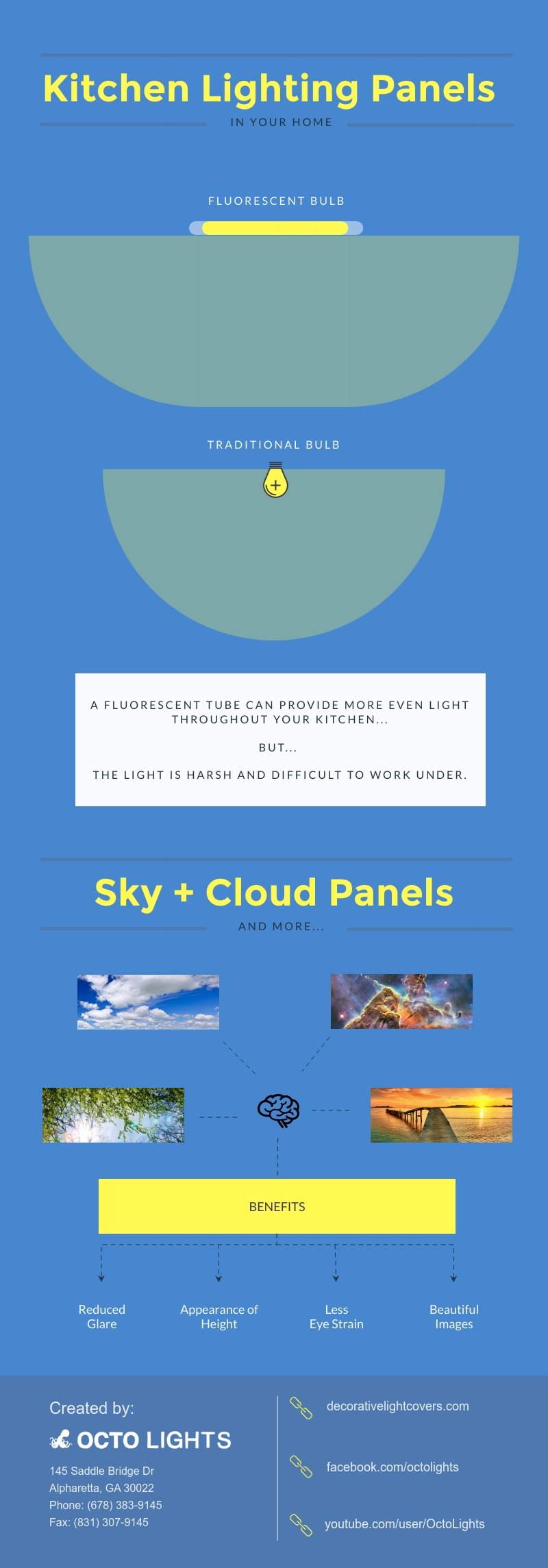 Kitchen Lighting Panels

IN YOUR HOME

FLUORESCENT BULB

TRADITIONAL BULB

A FLUORESCENT TUBE CAN PROVIDE MORE EVEN LIGHT THROUGHOUT YOUR KITCHEN...

BUT...

THE LIGHT IS HARSH AND DIFFICULT TO WORK UNDER.

Sky + Cloud Panels

AND MORE...

BENEFITS

Reduced Glare

Appearance of Height

Less Eye Strain

Beautiful Images

Created by:

OCTO LIGHTS

145 Saddle Bridge Dr
Alpharetta, GA 30022
Phone: (678) 383-9145
Fax: (831) 307-9145

decorativelightcovers.com

facebook.com/octolights

youtube.com/user/OctoLights