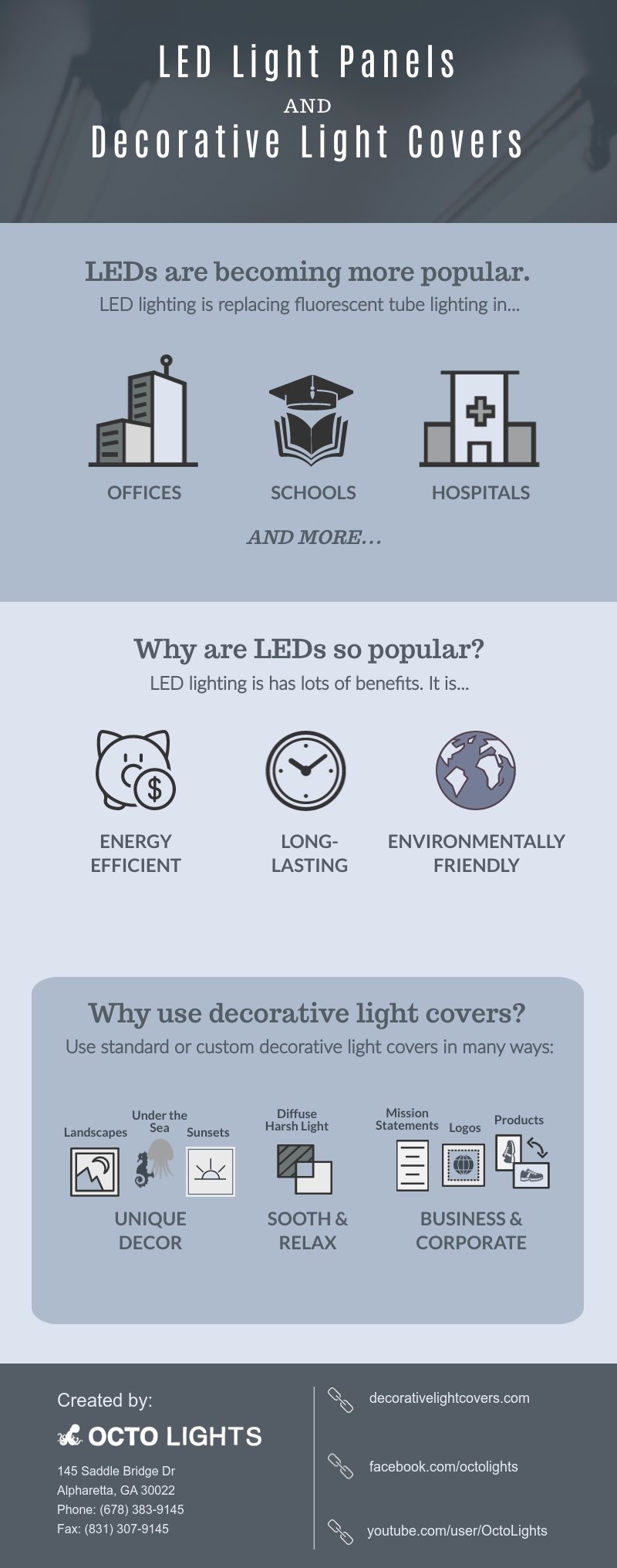 LED Light Panels
AND
Decorative Light Covers

LEDs are becoming more popular.
LED lighting is replacing fluorescent tube lighting in...

OFFICES
SCHOOLS
HOSPITALS

AND MORE...

Why are LEDs so popular?
LED lighting is has lots of benefits. It is...

ENERGY EFFICIENT
LONG-LASTING
ENVIRONMENTALLY FRIENDLY

Why use decorative light covers?
Use standard or custom decorative light covers in many ways:

Landscapes
Under the Sea
Sunsets
UNIQUE DECOR

Diffuse Harsh Light
SOOTH & RELAX

Mission Statements
Logos
Products
BUSINESS & CORPORATE

Created by:
OCTO LIGHTS
145 Saddle Bridge Dr
Alpharetta, GA 30022
Phone: (678) 383-9145
Fax: (831) 307-9145

decorativelightcovers.com
facebook.com/octolights
youtube.com/user/OctoLights