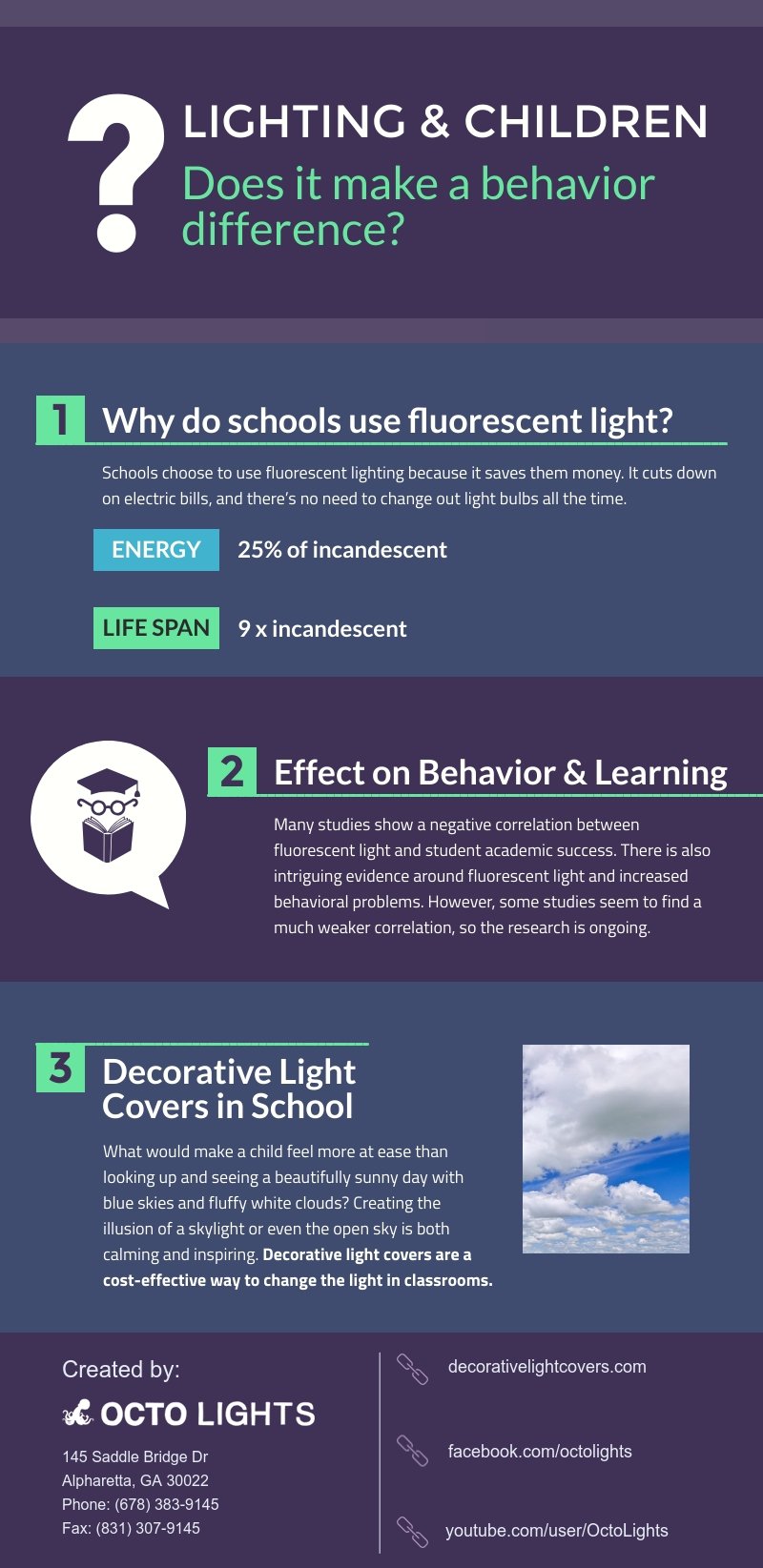 ?
LIGHTING & CHILDREN
Does it make a behavior difference?

1 Why do schools use fluorescent light?

Schools choose to use fluorescent lighting because it saves them money. It cuts down on electric bills, and there's no need to change out light bulbs all the time.

ENERGY 25% of incandescent

LIFE SPAN 9 x incandescent

2 Effect on Behavior & Learning

Many studies show a negative correlation between fluorescent light and student academic success. There is also intriguing evidence around fluorescent light and increased behavioral problems. However, some studies seem to find a much weaker correlation, so the research is ongoing.

3 Decorative Light Covers in School

What would make a child feel more at ease than looking up and seeing a beautifully sunny day with blue skies and fluffy white clouds? Creating the illusion of a skylight or even the open sky is both calming and inspiring. Decorative light covers are a cost-effective way to change the light in classrooms.

Created by:
OCTO LIGHTS
145 Saddle Bridge Dr
Alpharetta, GA 30022
Phone: (678) 383-9145
Fax: (831) 307-9145

decorativelightcovers.com
facebook.com/octolights
youtube.com/user/OctoLights