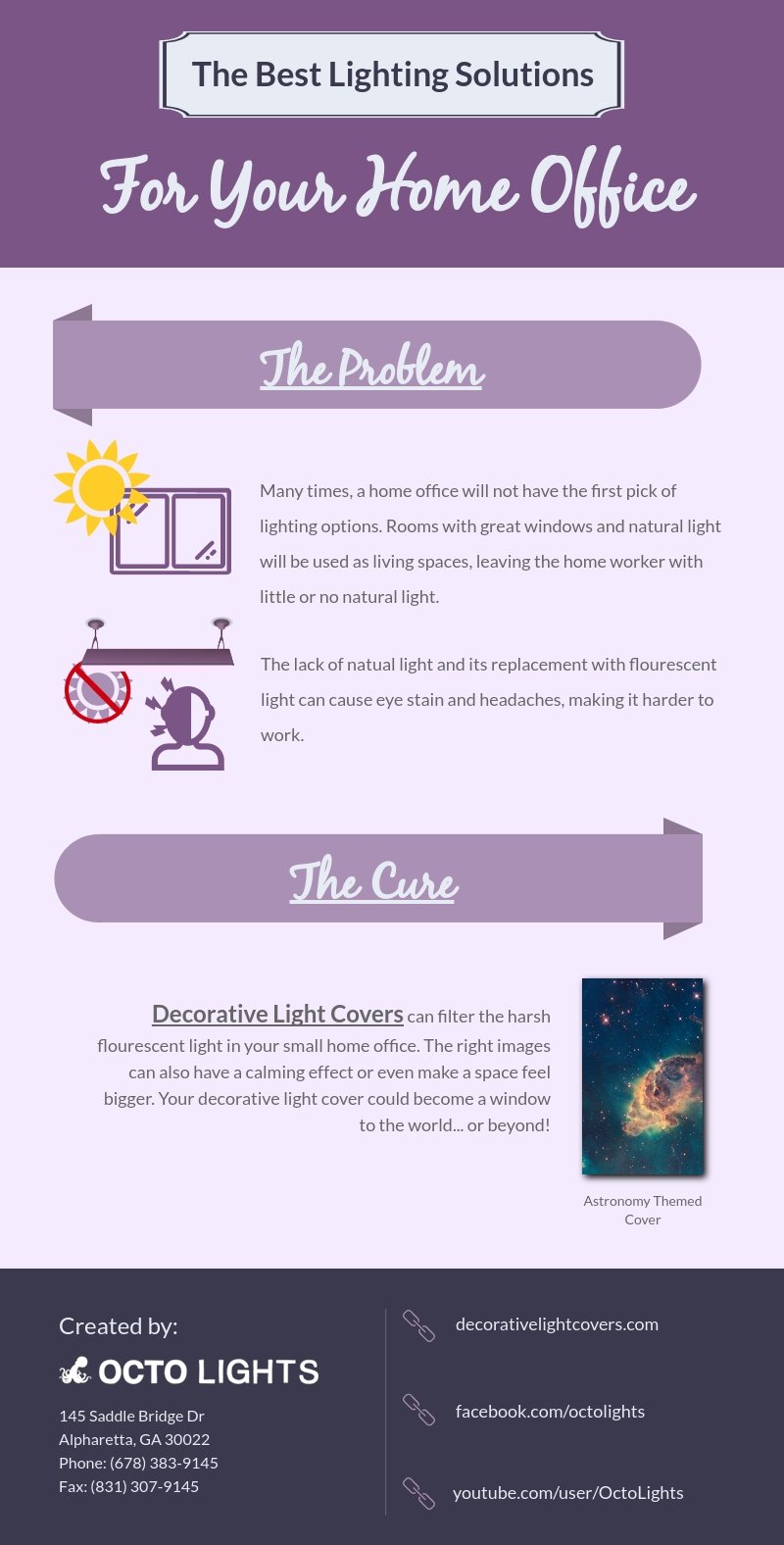 The Best Lighting Solutions

For Your Home Office

The Problem

Many times, a home office will not have the first pick of lighting options. Rooms with great windows and natural light will be used as living spaces, leaving the home worker with little or no natural light.

The lack of natual light and its replacement with flourescent light can cause eye stain and headaches, making it harder to work.

The Cure

Decorative Light Covers can filter the harsh flourescent light in your small home office. The right images can also have a calming effect or even make a space feel bigger. Your decorative light cover could become a window to the world... or beyond!

Astronomy Themed Cover

Created by:

OCTO LIGHTS

145 Saddle Bridge Dr
Alpharetta, GA 30022
Phone: (678) 383-9145
Fax: (831) 307-9145

decorativelightcovers.com

facebook.com/octolights

youtube.com/user/OctoLights