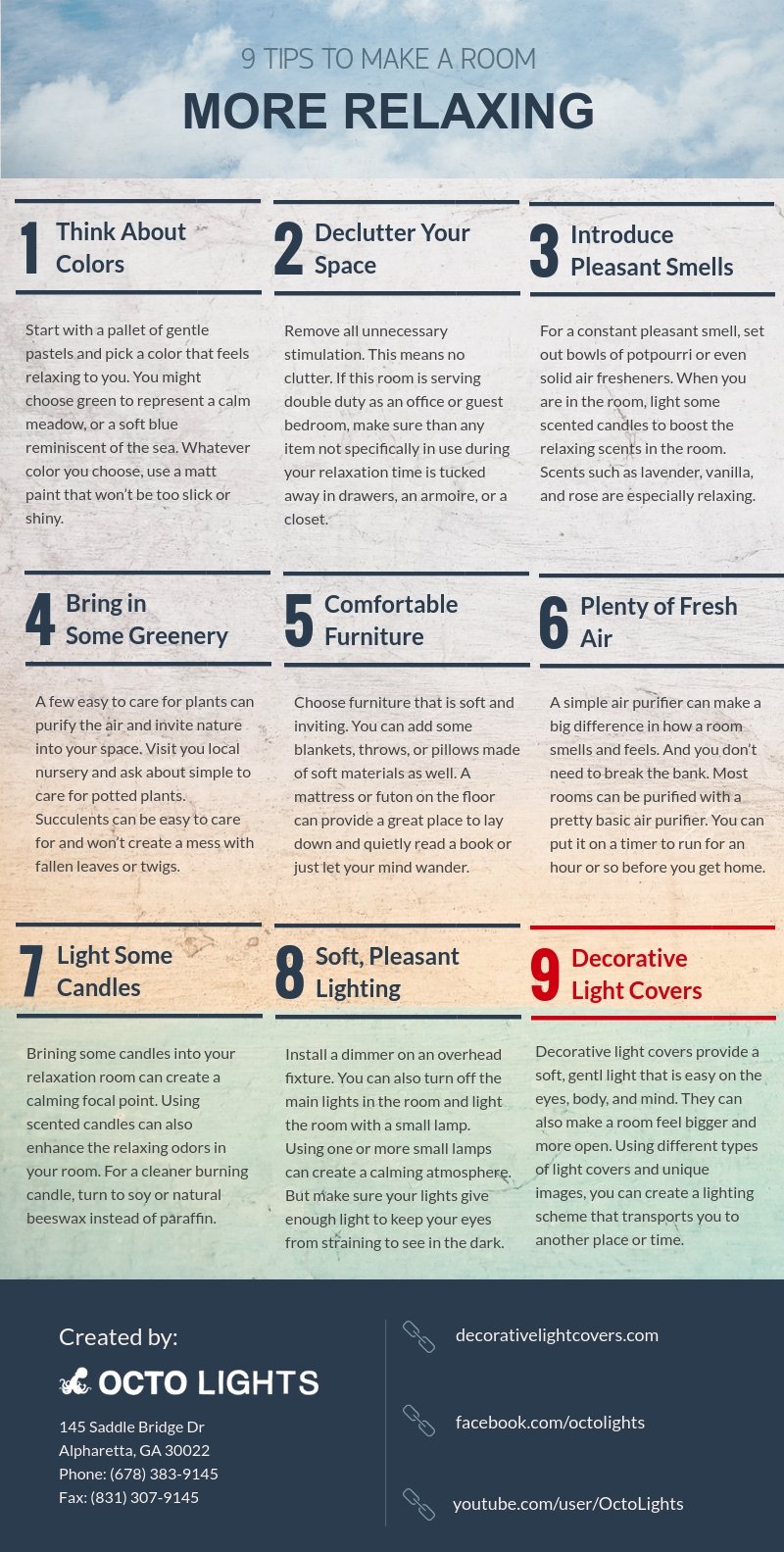 9 TIPS TO MAKE A ROOM
MORE RELAXING

1 Think About Colors

Start with a pallet of gentle pastels and pick a color that feels relaxing to you. You might choose green to represent a calm meadow, or a soft blue reminiscent of the sea. Whatever color you choose, use a matt paint that won't be too slick or shiny.

2 Declutter Your Space

Remove all unnecessary stimulation. This means no clutter. If this room is serving double duty as an office or guest bedroom, make sure than any item not specifically in use during your relaxation time is tucked away in drawers, an armoire, or a closet.

3 Introduce Pleasant Smells

For a constant pleasant smell, set out bowls of potpourri or even solid air fresheners. When you are in the room, light some scented candles to boost the relaxing scents in the room. Scents such as lavender, vanilla, and rose are especially relaxing.

4 Bring in Some Greenery

A few easy to care for plants can purify the air and invite nature into your space. Visit you local nursery and ask about simple to care for potted plants. Succulents can be easy to care for and won't create a mess with fallen leaves or twigs.

5 Comfortable Furniture

Choose furniture that is soft and inviting. You can add some blankets, throws, or pillows made of soft materials as well. A mattress or futon on the floor can provide a great place to lay down and quietly read a book or just let your mind wander.

6 Plenty of Fresh Air

A simple air purifier can make a big difference in how a room smells and feels. And you don't need to break the bank. Most rooms can be purified with a pretty basic air purifier. You can put it on a timer to run for an hour or so before you get home.

7 Light Some Candles

Brining some candles into your relaxation room can create a calming focal point. Using scented candles can also enhance the relaxing odors in your room. For a cleaner burning candle, turn to soy or natural beeswax instead of paraffin.

8 Soft, Pleasant Lighting

Install a dimmer on an overhead fixture. You can also turn off the main lights in the room and light the room with a small lamp. Using one or more small lamps can create a calming atmosphere. But make sure your lights give enough light to keep your eyes from straining to see in the dark.

9 Decorative Light Covers

Decorative light covers provide a soft, gentl light that is easy on the eyes, body, and mind. They can also make a room feel bigger and more open. Using different types of light covers and unique images, you can create a lighting scheme that transports you to another place or time.

Created by:
OCTO LIGHTS
145 Saddle Bridge Dr
Alpharetta, GA 30022
Phone: (678) 383-9145
Fax: (831) 307-9145

decorativelightcovers.com
facebook.com/octolights
youtube.com/user/OctoLights