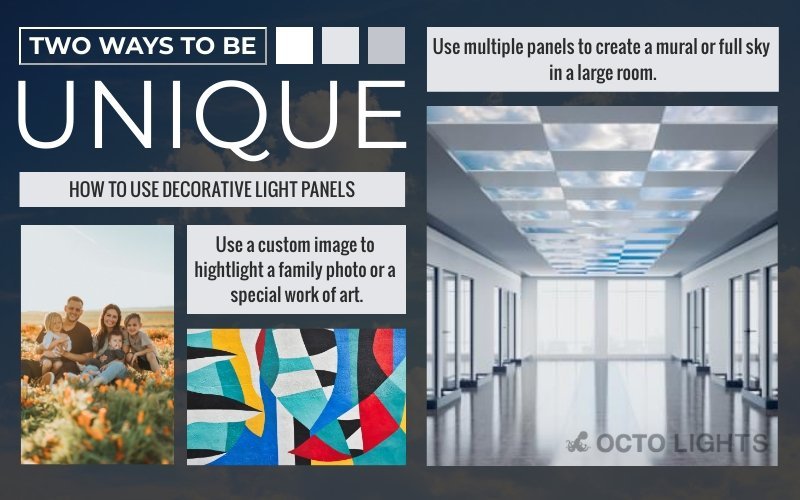 TWO WAYS TO BE

UNIQUE

HOW TO USE DECORATIVE LIGHT PANELS

Use a custom image to hightlight a family photo or a special work of art.

Use multiple panels to create a mural or full sky in a large room.

OCTO LIGHTS