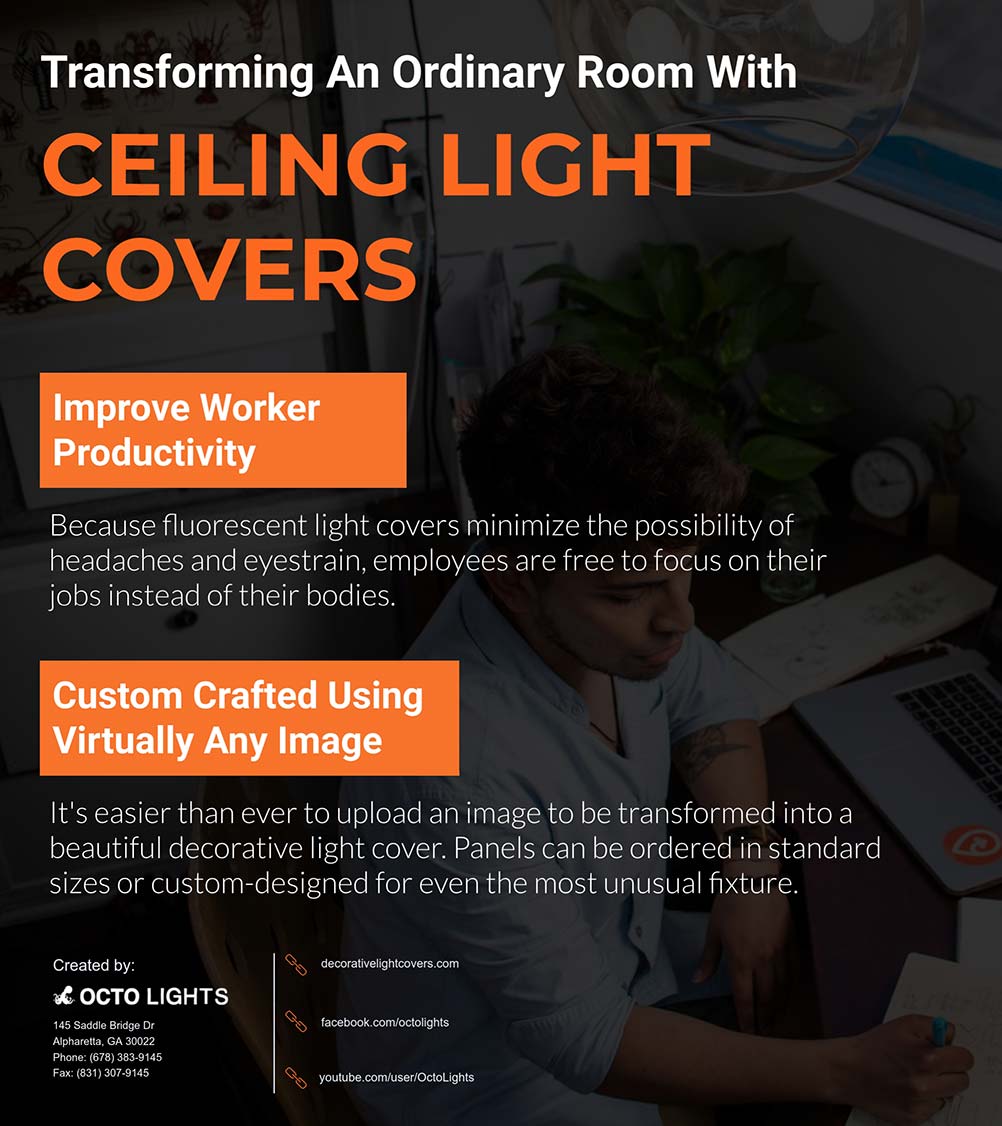 Transforming An Ordinary Room With

CEILING LIGHT COVERS

Improve Worker Productivity

Because fluorescent light covers minimize the possibility of headaches and eyestrain, employees are free to focus on their jobs instead of their bodies.

Custom Crafted Using Virtually Any Image

It's easier than ever to upload an image to be transformed into a beautiful decorative light cover. Panels can be ordered in standard sizes or custom-designed for even the most unusual fixture.

Created by:

OCTO LIGHTS

145 Saddle Bridge Dr
Alpharetta, GA 30022
Phone: (678) 383-9145
Fax: (831) 307-9145

decorativelightcovers.com

facebook.com/octolights

youtube.com/user/OctoLights