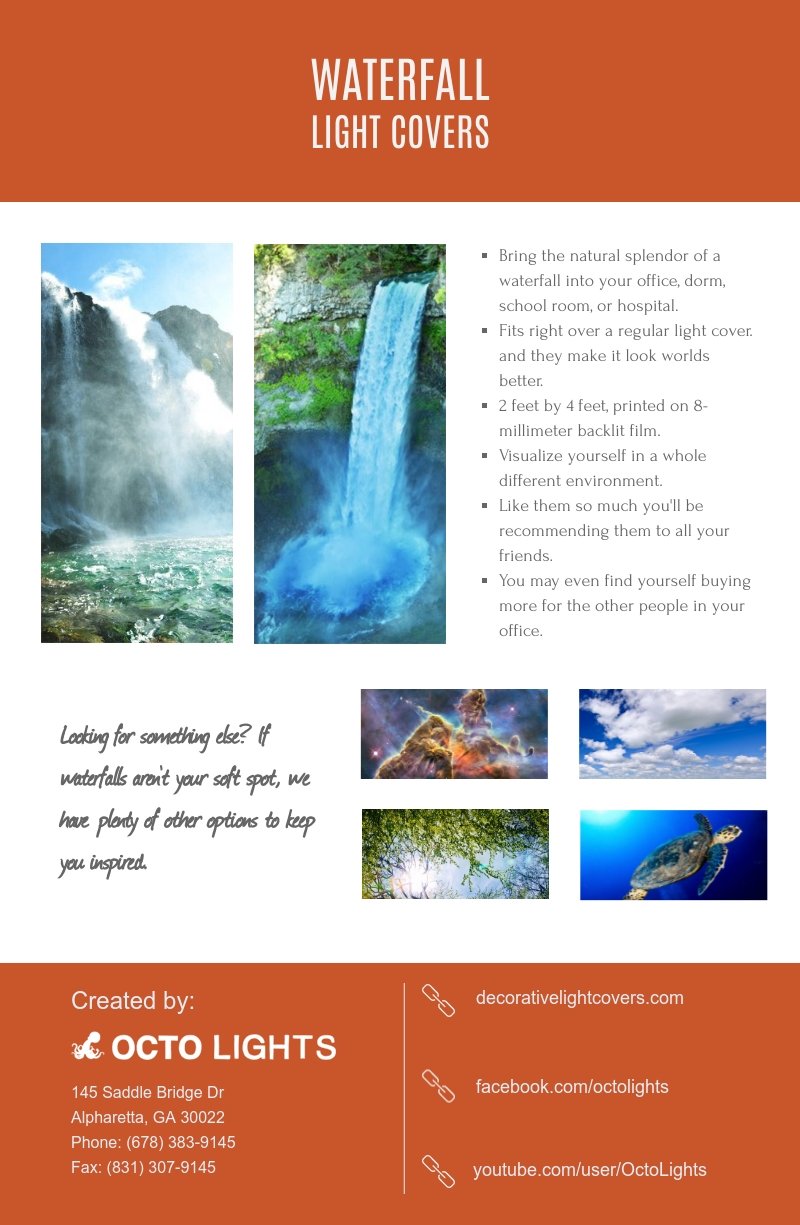 WATERFALL
LIGHT COVERS

- Bring the natural splendor of a waterfall into your office, dorm, school room, or hospital.
- Fits right over a regular light cover. and they make it look worlds better.
- 2 feet by 4 feet, printed on 8-millimeter backlit film.
- Visualize yourself in a whole different environment.
- Like them so much you'll be recommending them to all your friends.
- You may even find yourself buying more for the other people in your office.

Looking for something else? If waterfalls aren't your soft spot, we have plenty of other options to keep you inspired.

Created by:

OCTO LIGHTS

145 Saddle Bridge Dr
Alpharetta, GA 30022
Phone: (678) 383-9145
Fax: (831) 307-9145

decorativelightcovers.com

facebook.com/octolights

youtube.com/user/OctoLights