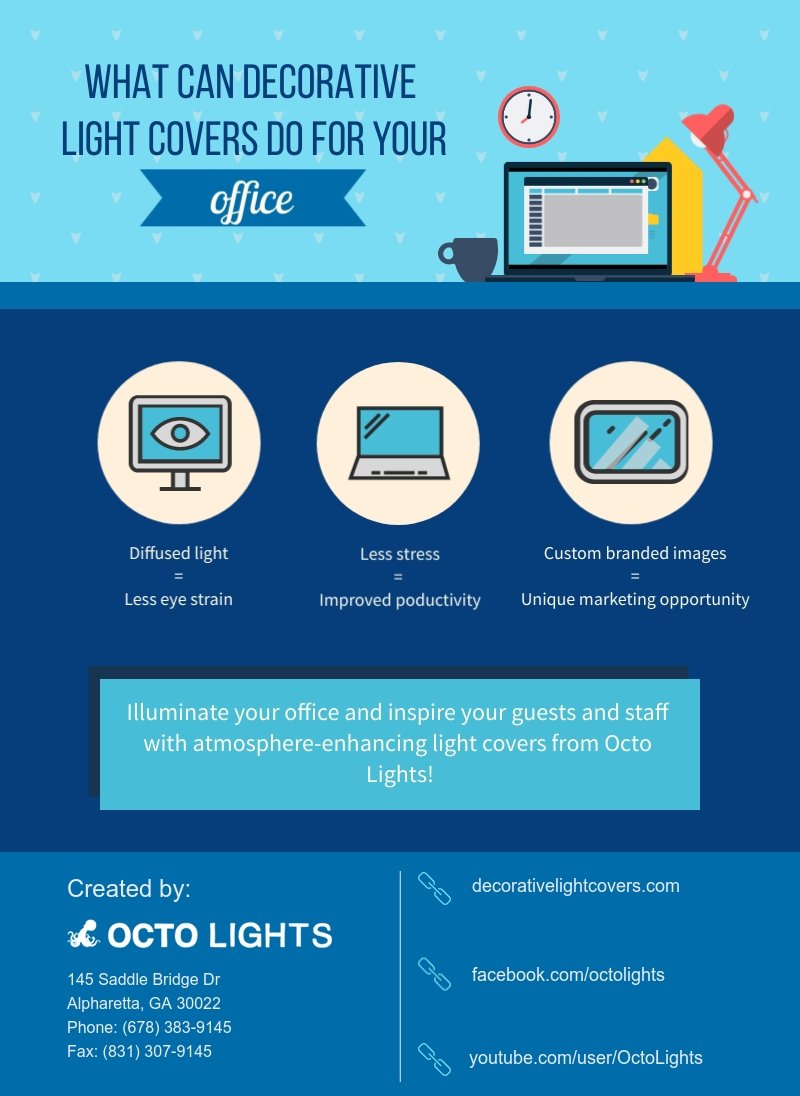 WHAT CAN DECORATIVE LIGHT COVERS DO FOR YOUR
office

Diffused light
=
Less eye strain

Less stress
=
Improved poductivity

Custom branded images
=
Unique marketing opportunity

Illuminate your office and inspire your guests and staff with atmosphere-enhancing light covers from Octo Lights!

Created by:
OCTO LIGHTS
145 Saddle Bridge Dr
Alpharetta, GA 30022
Phone: (678) 383-9145
Fax: (831) 307-9145

decorativelightcovers.com

facebook.com/octolights

youtube.com/user/OctoLights