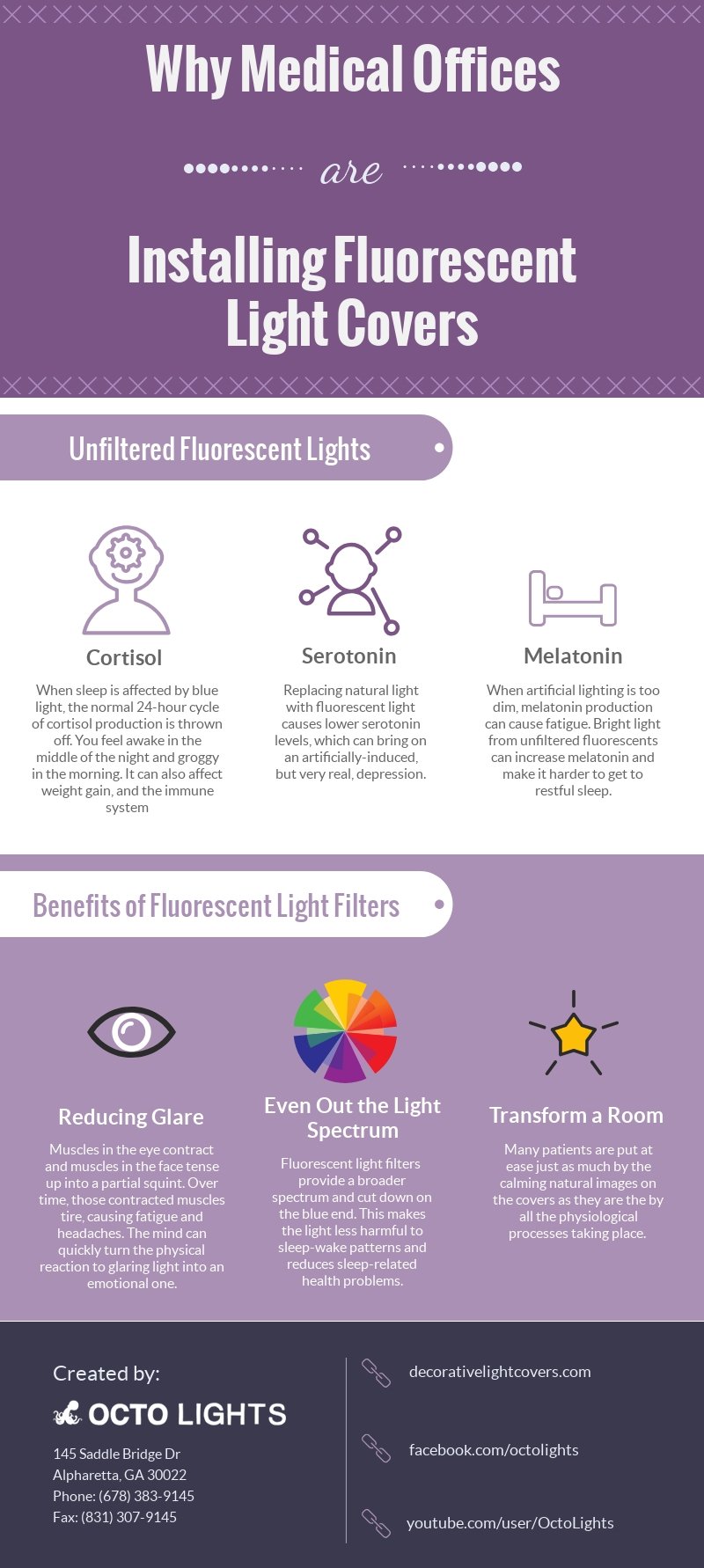 Why Medical Offices

are

Installing Fluorescent Light Covers

Unfiltered Fluorescent Lights

Cortisol

When sleep is affected by blue light, the normal 24-hour cycle of cortisol production is thrown off. You feel awake in the middle of the night and groggy in the morning. It can also affect weight gain, and the immune system

Serotonin

Replacing natural light with fluorescent light causes lower serotonin levels, which can bring on an artificially-induced, but very real, depression.

Melatonin

When artificial lighting is too dim, melatonin production can cause fatigue. Bright light from unfiltered fluorescents can increase melatonin and make it harder to get to restful sleep.

Benefits of Fluorescent Light Filters

Reducing Glare

Muscles in the eye contract and muscles in the face tense up into a partial squint. Over time, those contracted muscles tire, causing fatigue and headaches. The mind can quickly turn the physical reaction to glaring light into an emotional one.

Even Out the Light Spectrum

Fluorescent light filters provide a broader spectrum and cut down on the blue end. This makes the light less harmful to sleep-wake patterns and reduces sleep-related health problems.

Transform a Room

Many patients are put at ease just as much by the calming natural images on the covers as they are the by all the physiological processes taking place.

Created by:

OCTO LIGHTS

145 Saddle Bridge Dr
Alpharetta, GA 30022
Phone: (678) 383-9145
Fax: (831) 307-9145

decorativelightcovers.com

facebook.com/octolights

youtube.com/user/OctoLights