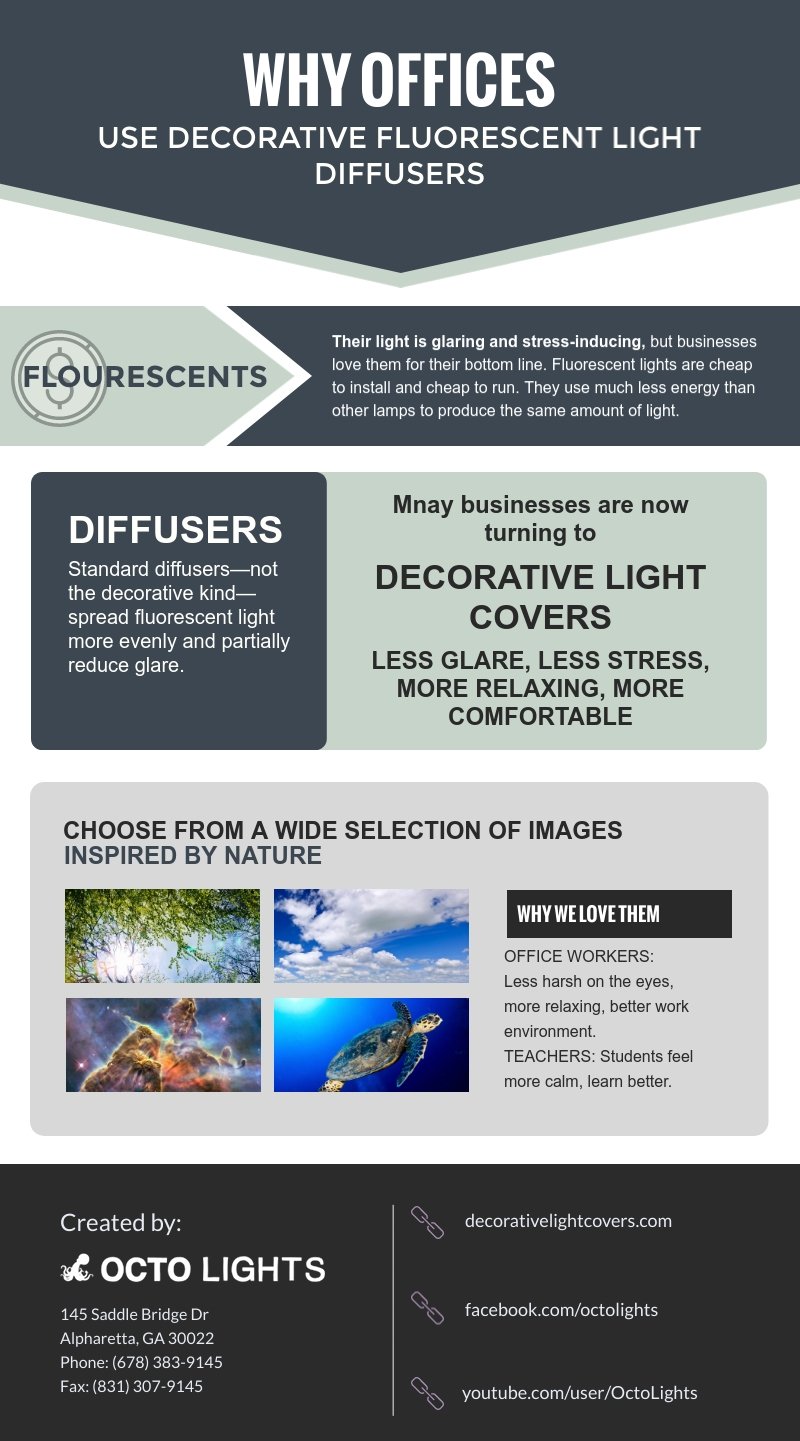 WHY OFFICES
USE DECORATIVE FLUORESCENT LIGHT DIFFUSERS

FLOURESCENTS

Their light is glaring and stress-inducing, but businesses love them for their bottom line. Fluorescent lights are cheap to install and cheap to run. They use much less energy than other lamps to produce the same amount of light.

DIFFUSERS

Standard diffusers—not the decorative kind—spread fluorescent light more evenly and partially reduce glare.

Mnay businesses are now turning to

DECORATIVE LIGHT COVERS

LESS GLARE, LESS STRESS, MORE RELAXING, MORE COMFORTABLE

CHOOSE FROM A WIDE SELECTION OF IMAGES
INSPIRED BY NATURE

WHY WE LOVE THEM

OFFICE WORKERS: Less harsh on the eyes, more relaxing, better work environment.
TEACHERS: Students feel more calm, learn better.

Created by:

OCTO LIGHTS

145 Saddle Bridge Dr
Alpharetta, GA 30022
Phone: (678) 383-9145
Fax: (831) 307-9145

decorativelightcovers.com

facebook.com/octolights

youtube.com/user/OctoLights